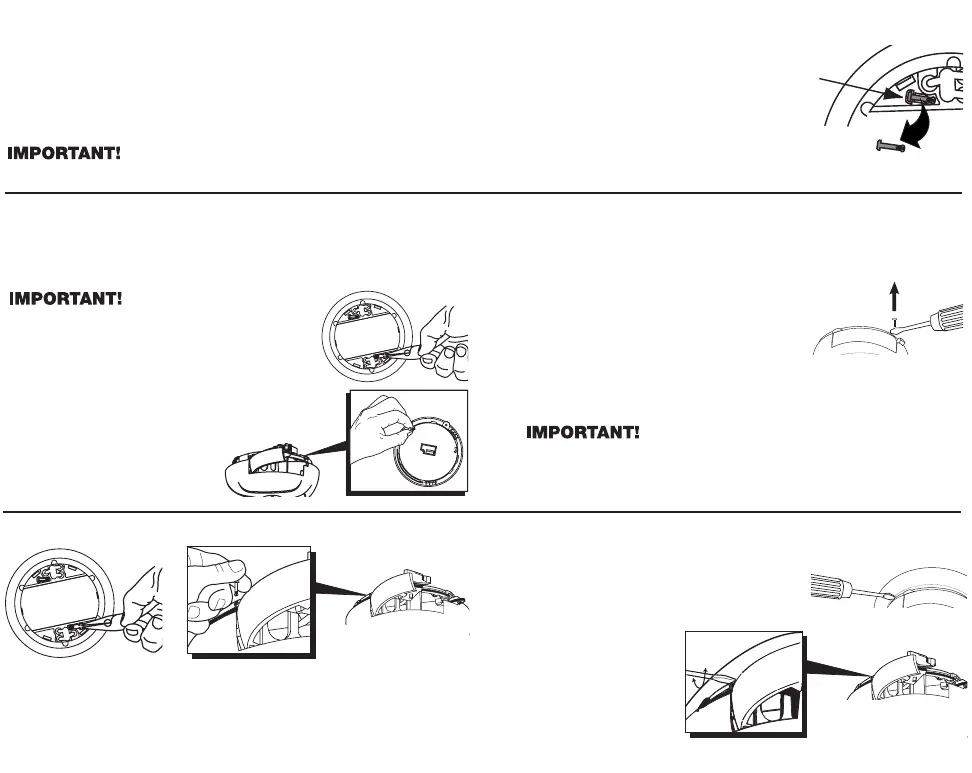 IMPORTANT!

IMPORTANT!

IMPORTANT!