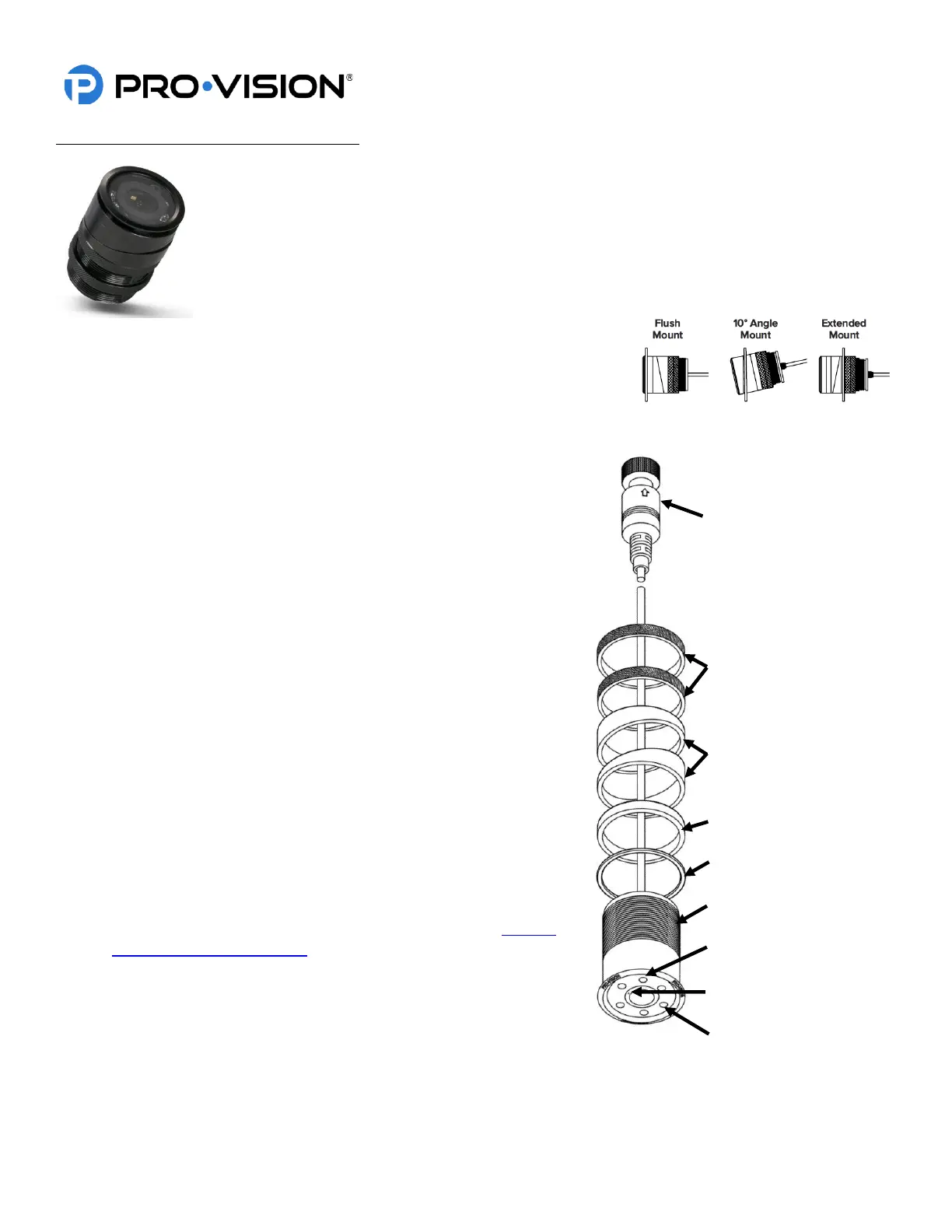 PRO•VISION®

Flush Mount

10° Angle Mount

Extended Mount