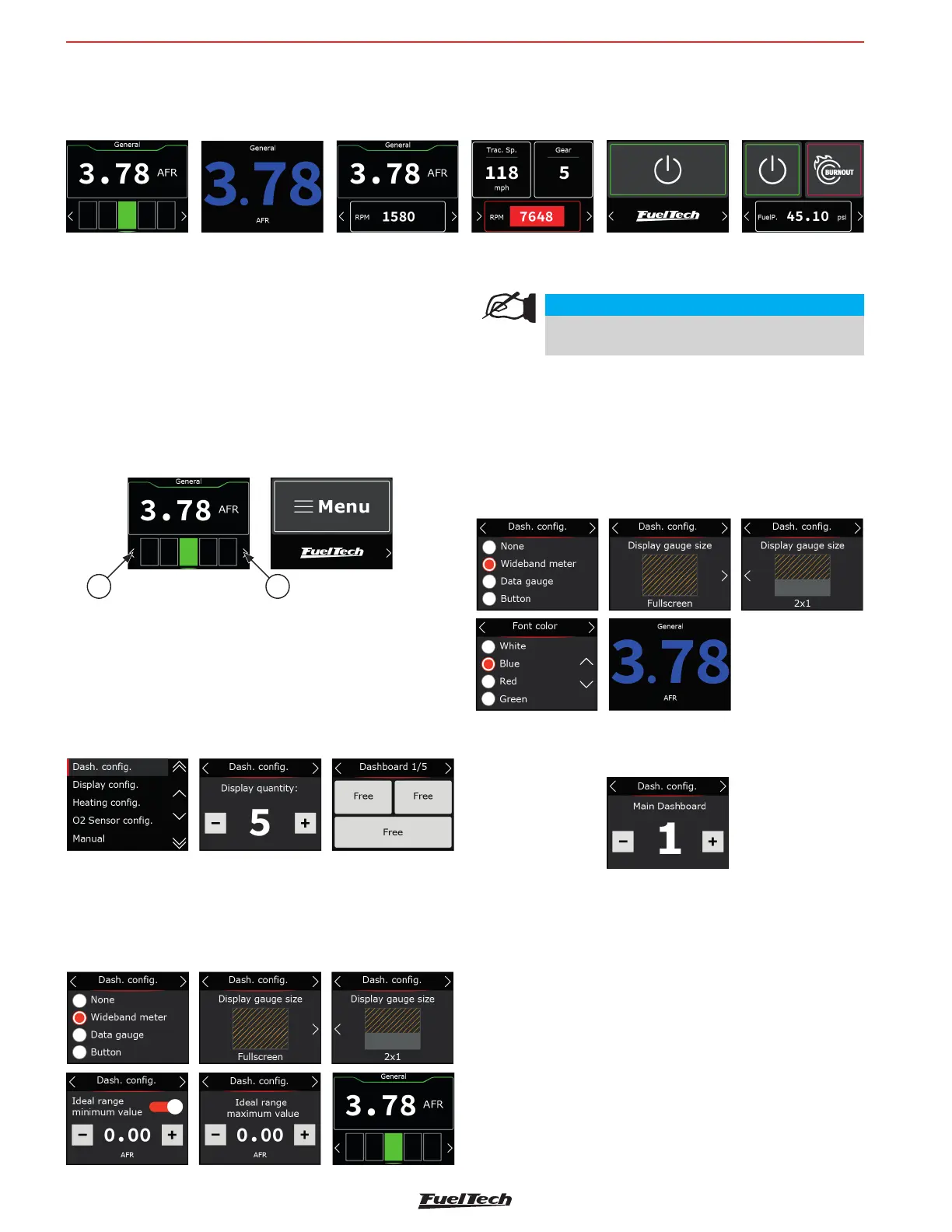 General
3.78 AFR

General
3.78
AFR

General
3.78 AFR
RPM 1580

Trac. Sp.
118
mph

Gear
5

RPM 7648

FuelTech

BURNOUT

FuelP. 45.10 psi

General
3.78 AFR

Menu

FuelTech

Dash. config.
None
Wideband meter
Data gauge
Button

Dash. config.
Display gauge size
Fullscreen

Dash. config.
Display gauge size
2x1

Font color
White
Blue
Red
Green

General
3.78
AFR

Dash. config.
Display config.
Heating config.
O2 Sensor config.
Manual

Dash. config.
Display quantity:
5

Dashboard 1/5
Free
Free
Free

Dash. config.
Main Dashboard
1

Dash. config.
None
Wideband meter
Data gauge
Button

Dash. config.
Display gauge size
Fullscreen

Dash. config.
Display gauge size
2x1

Dash. config.
Ideal range minimum value
0.00
AFR

Dash. config.
Ideal range maximum value
0.00
AFR

General
3.78 AFR

FuelTech