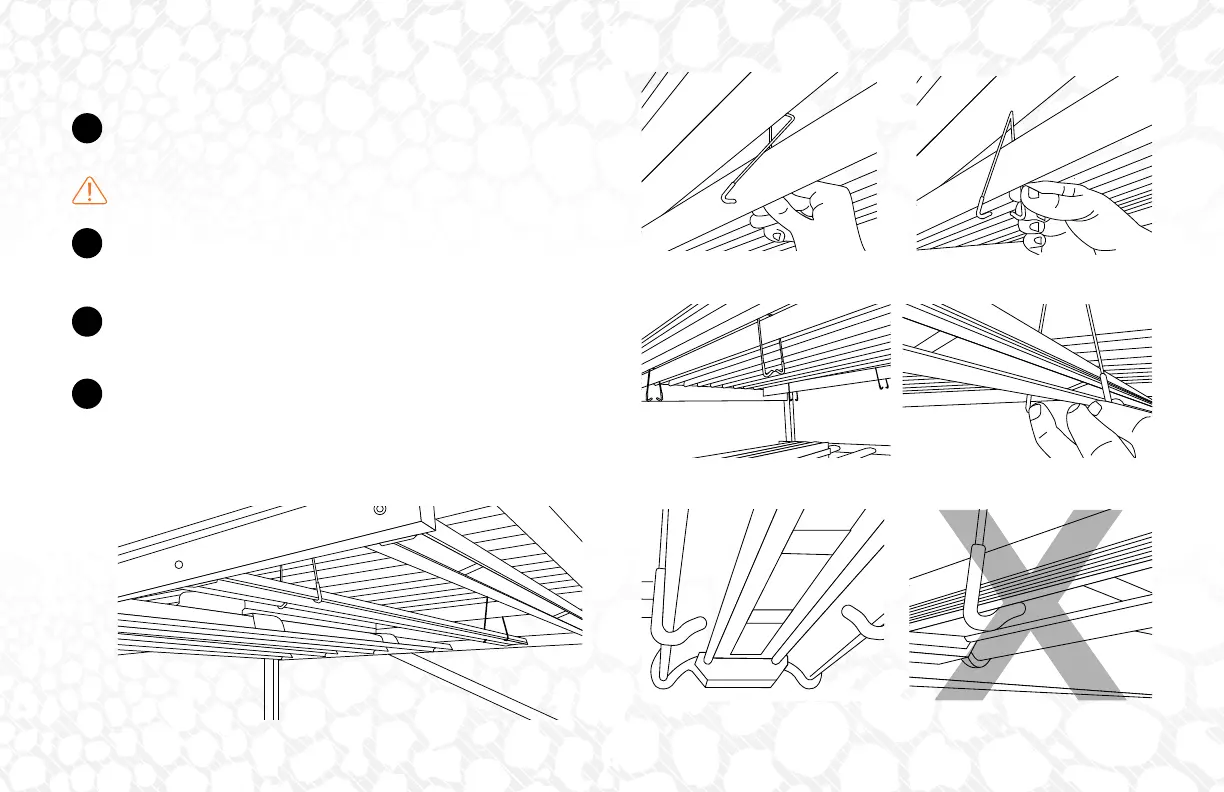 X