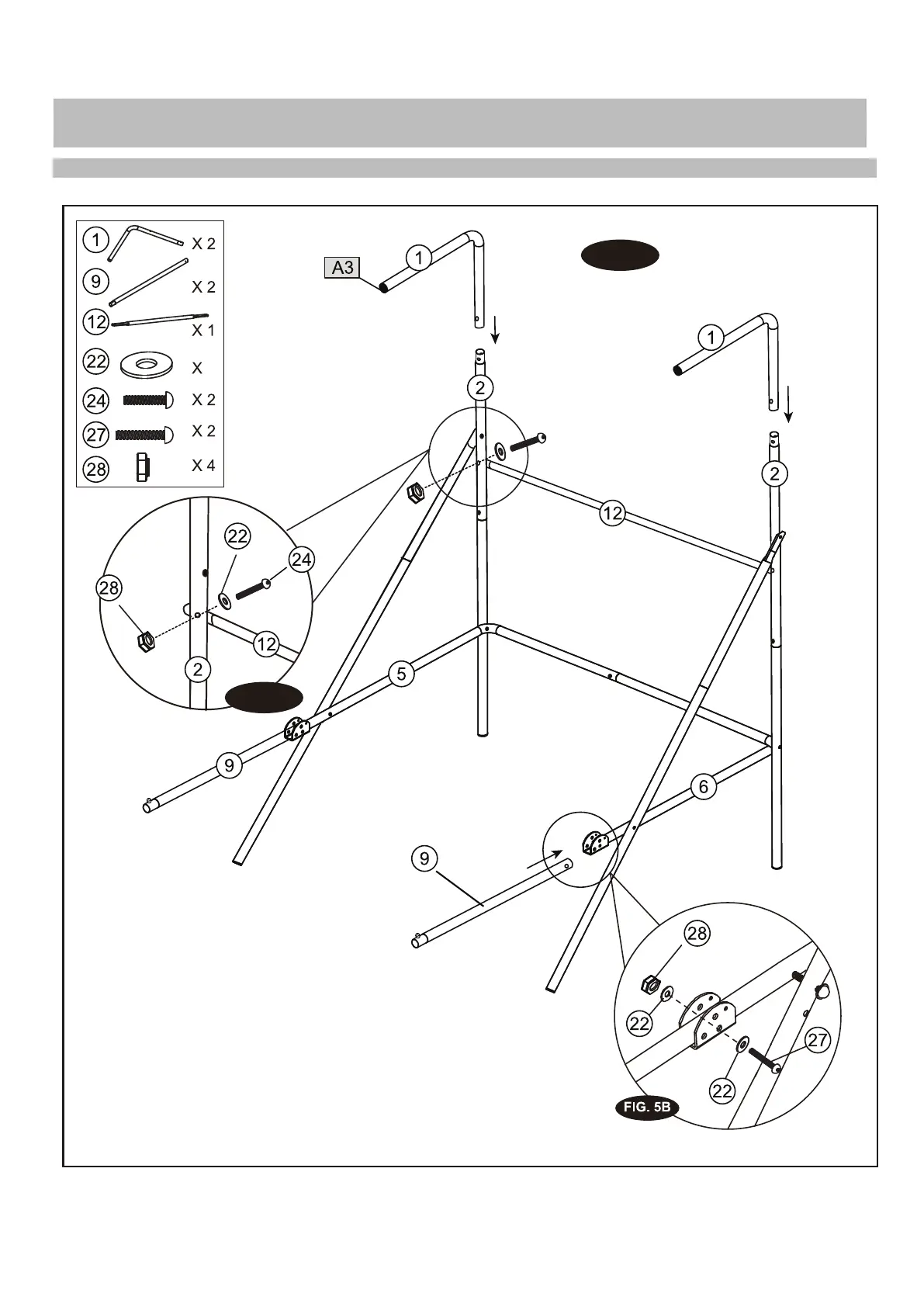 1 X 2
9 X 2
12 X 1
22 X
24 X 2
27 X 2
28 X 4

A3
1
2
1
2
12
22
24
28
12
2
5
9
6
9
28
22
22
27
FIG. 5B