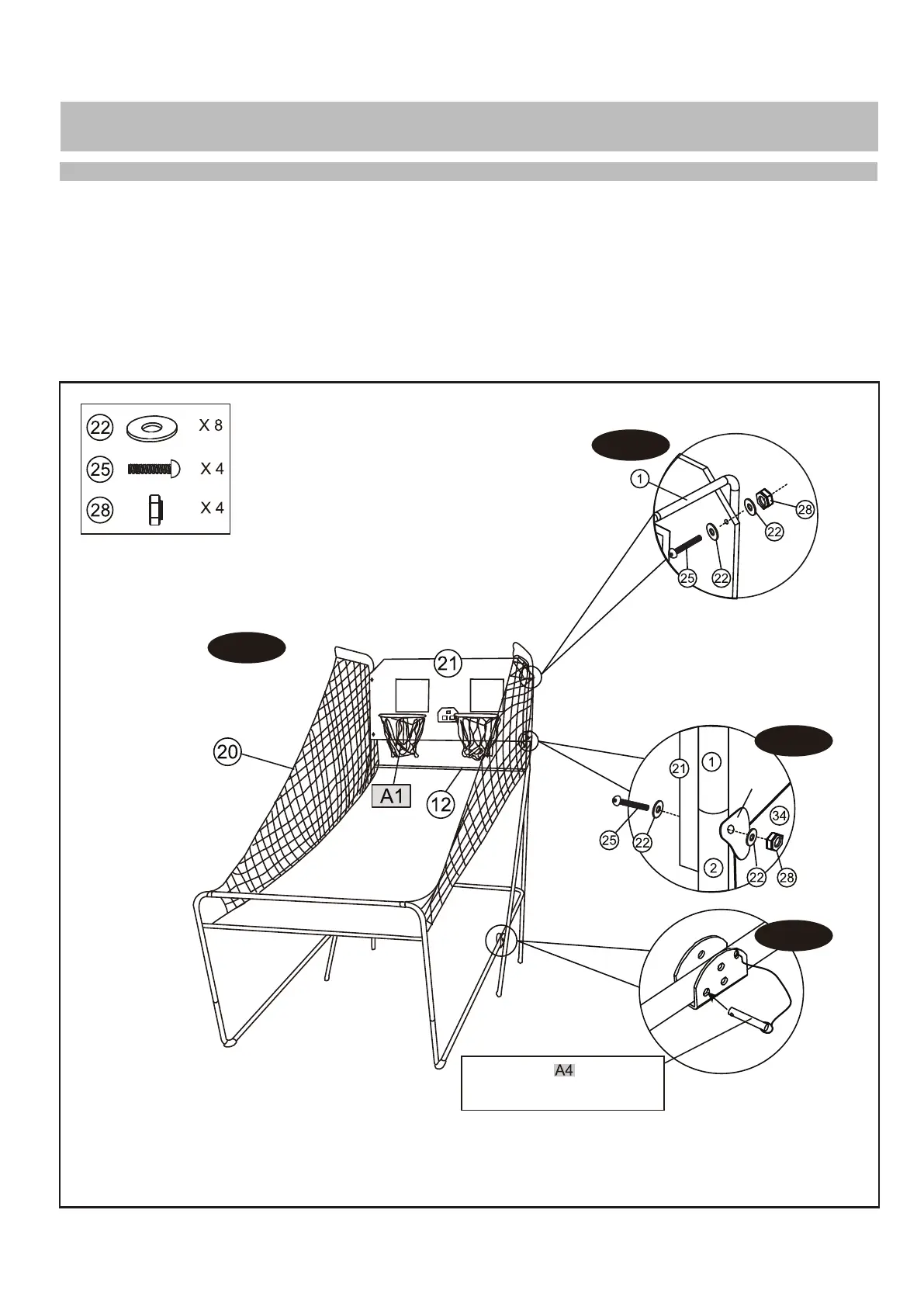 22 X 8

25 X 4

28 X 4

1

28

22

25

22

21

20

A1

12

21

1

34

25

22

2

22

28

A4