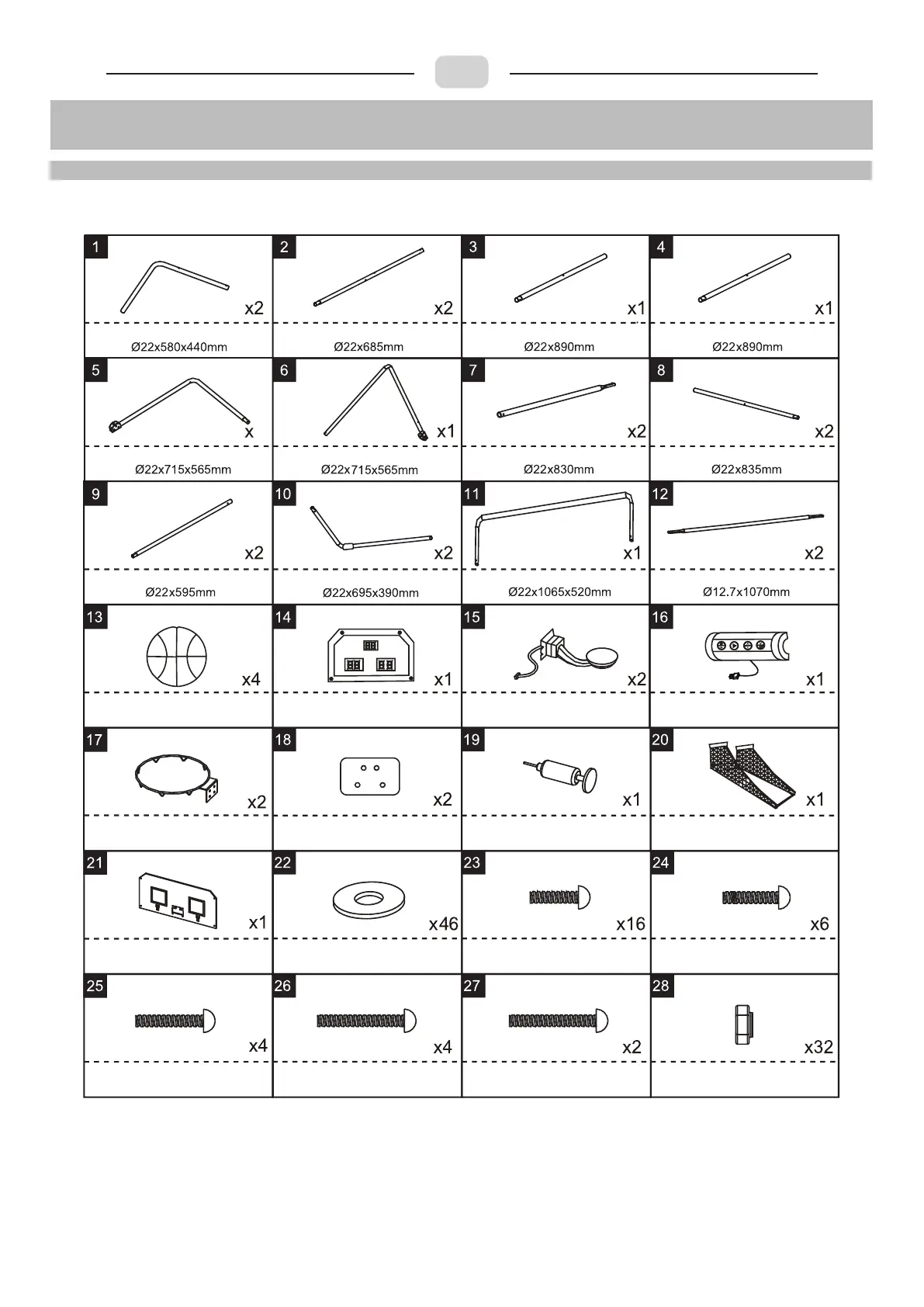 | 1 x2 Ø22x580x440mm | 2 x2 Ø22x685mm | 3 x1 Ø22x890mm | 4 x1 Ø22x890mm |
|---|---|---|---|
| 5 x Ø22x715x565mm | 6 x1 Ø22x715x565mm | 7 x2 Ø22x830mm | 8 x2 Ø22x835mm |
| 9 x2 Ø22x595mm | 10 x2 Ø22x695x390mm | 11 x1 Ø22x1065x520mm | 12 x2 Ø12.7x1070mm |
| 13 x4 | 14 x1 | 15 x2 | 16 x1 |
| 17 x2 | 18 x2 | 19 x1 | 20 x1 |
| 21 x1 | 22 x46 | 23 x16 | 24 x6 |
| 25 x4 | 26 x4 | 27 x2 | 28 x32 |