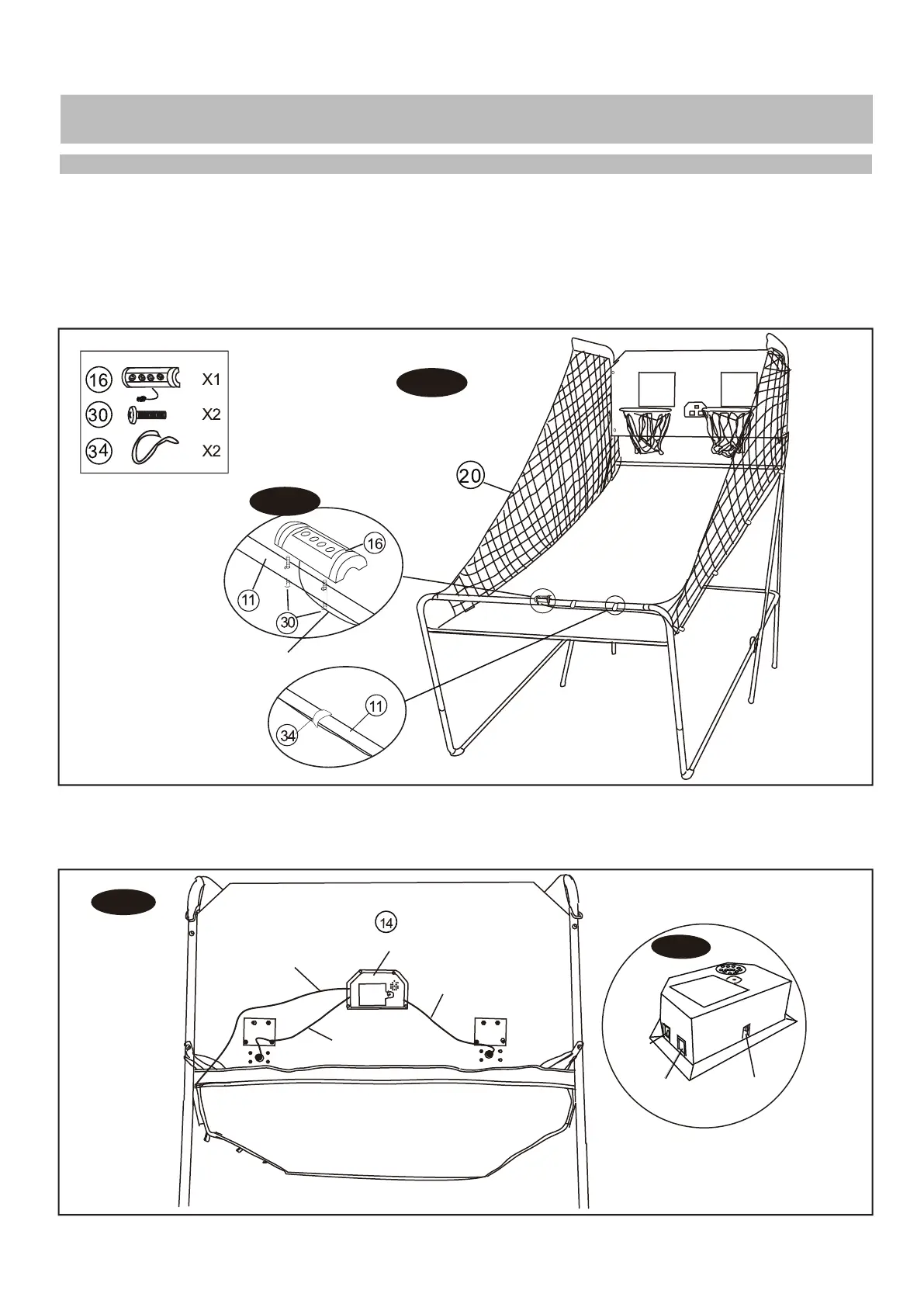 16 X1
30 X2
34 X2

20

16
11
30

11
34

14