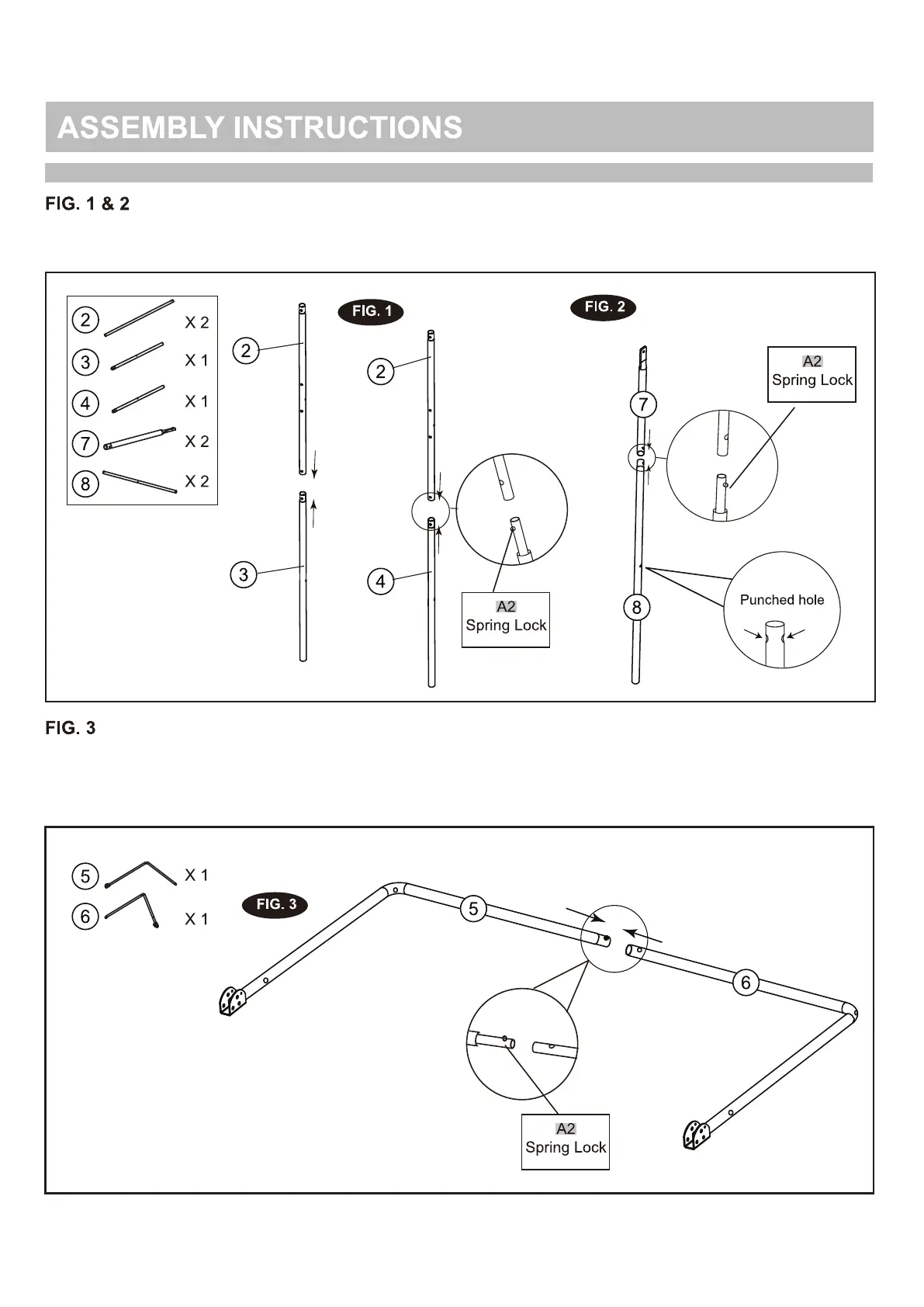 ASSEMBLY INSTRUCTIONS

FIG. 1 & 2

2 X 2
3 X 1
4 X 1
7 X 2
8 X 2

FIG. 1

2
3
2
4

A2
Spring Lock

FIG. 2

7
8

A2
Spring Lock

Punched hole

FIG. 3

5 X 1
6 X 1

FIG. 3

5
6

A2
Spring Lock