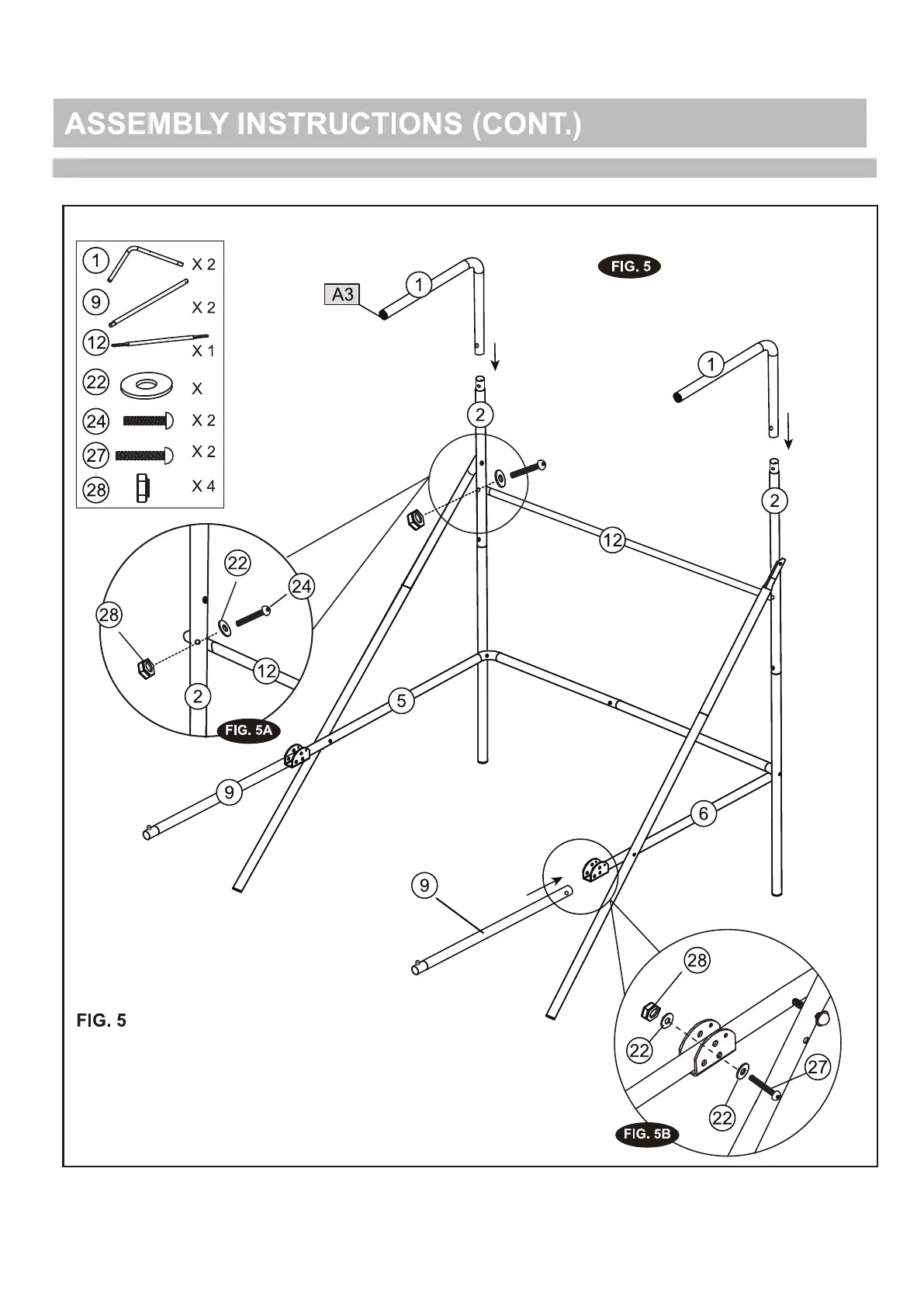 ASSEMBLY INSTRUCTIONS (CONT.)

1 X 2
9 X 2
12 X 1
22 X
24 X 2
27 X 2
28 X 4

FIG. 5

A3
1
1
2
2
12
22
24
28
12
2
FIG. 5A
5
9
6
9
28
22
27
22
FIG. 5B

FIG. 5