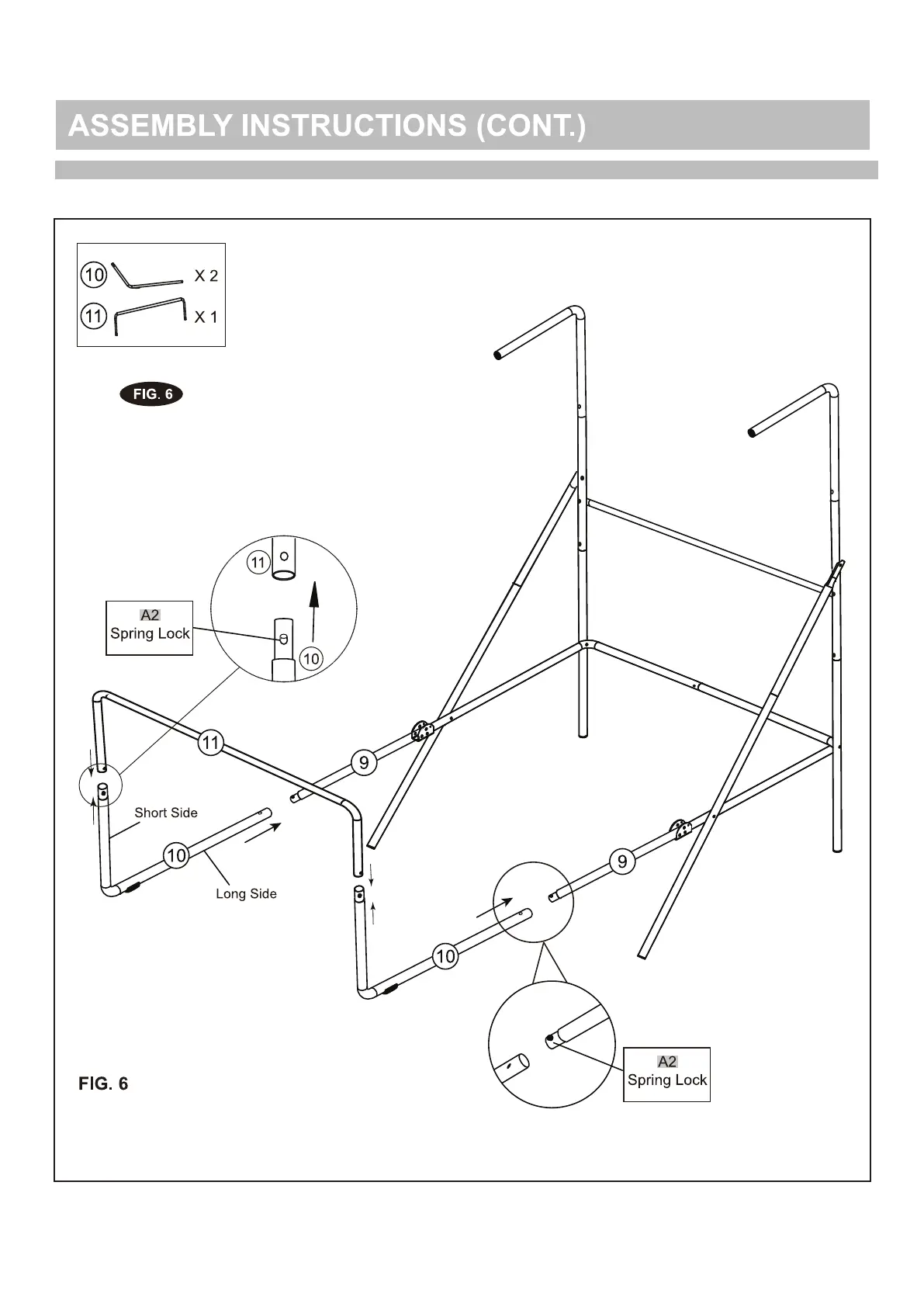 ASSEMBLY INSTRUCTIONS (CONT.)

10 X 2
11 X 1

FIG. 6

11

A2
Spring Lock

10

11

9

Short Side

10

Long Side

9

10

A2
Spring Lock

FIG. 6