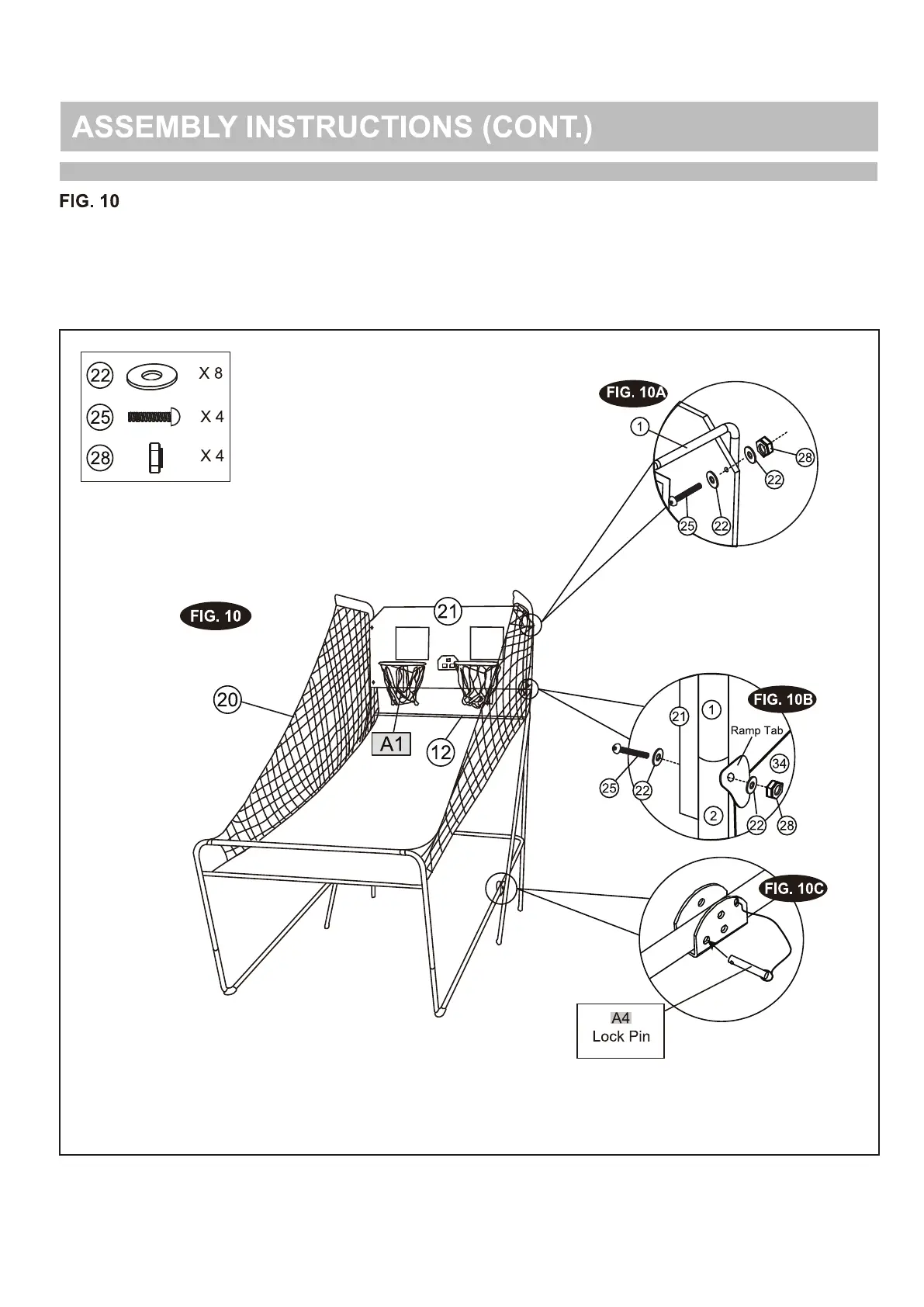 ASSEMBLY INSTRUCTIONS (CONT.)

FIG. 10

22 X 8
25 X 4
28 X 4

FIG. 10A
1
28
22
25
22

FIG. 10
21
20
A1
12

FIG. 10B
21
1
Ramp Tab
34
25
22
2
22
28

FIG. 10C

A4
Lock Pin