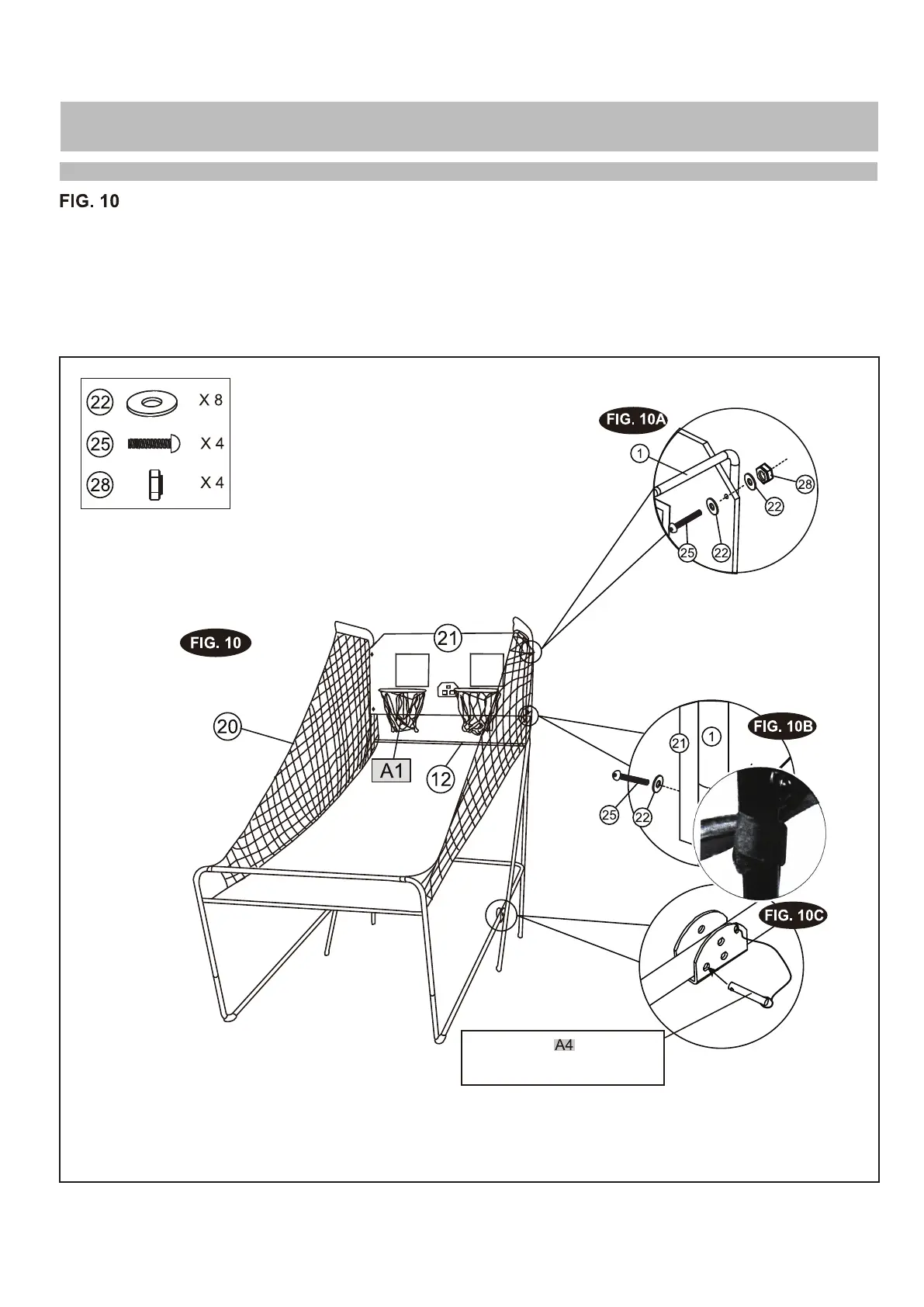 FIG. 10

22 X 8
25 X 4
28 X 4

FIG. 10A
1
28
22
25
22

FIG. 10
21
20
A1
12

FIG. 10B
21
1
25
22

FIG. 10C

A4