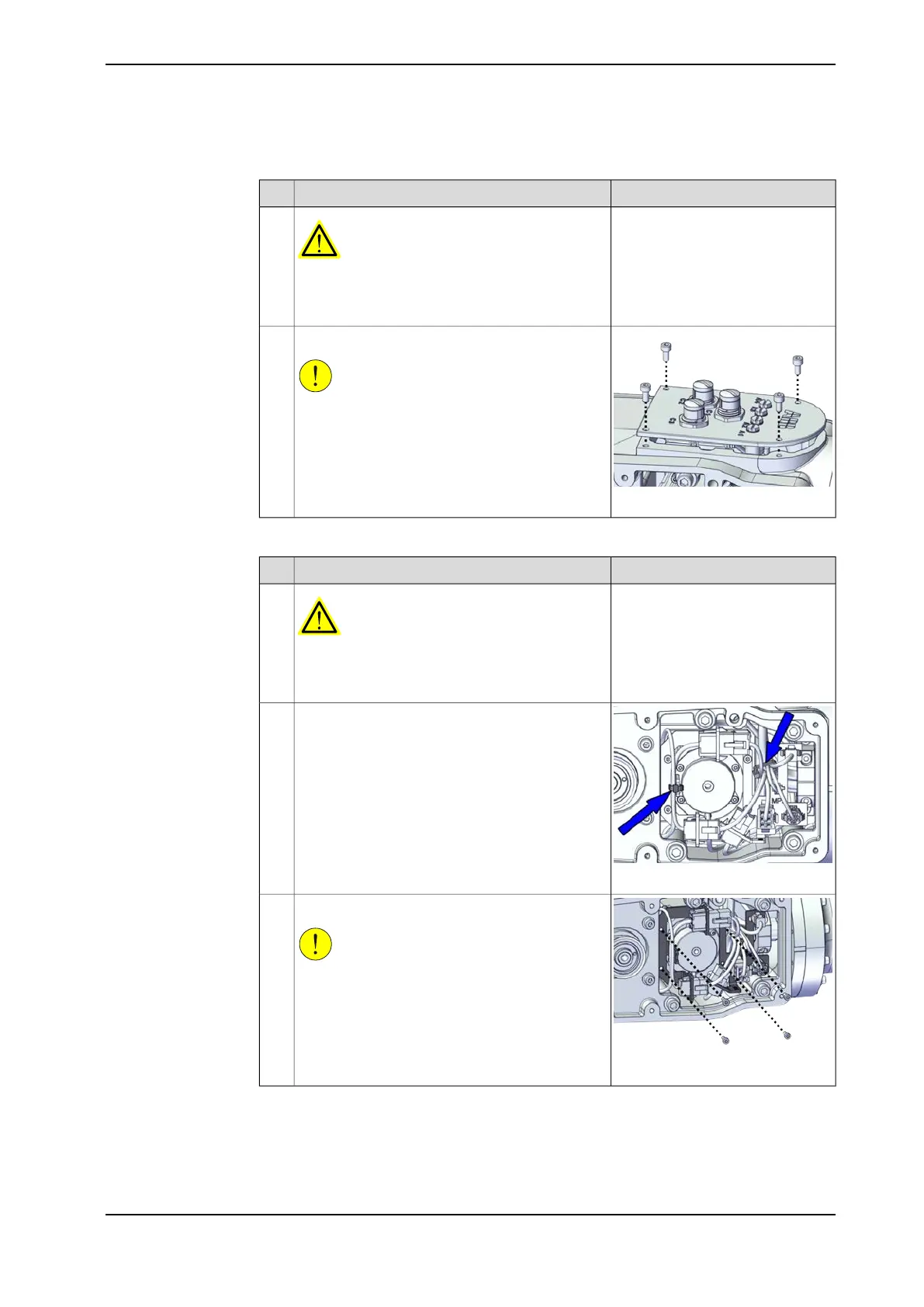 MP