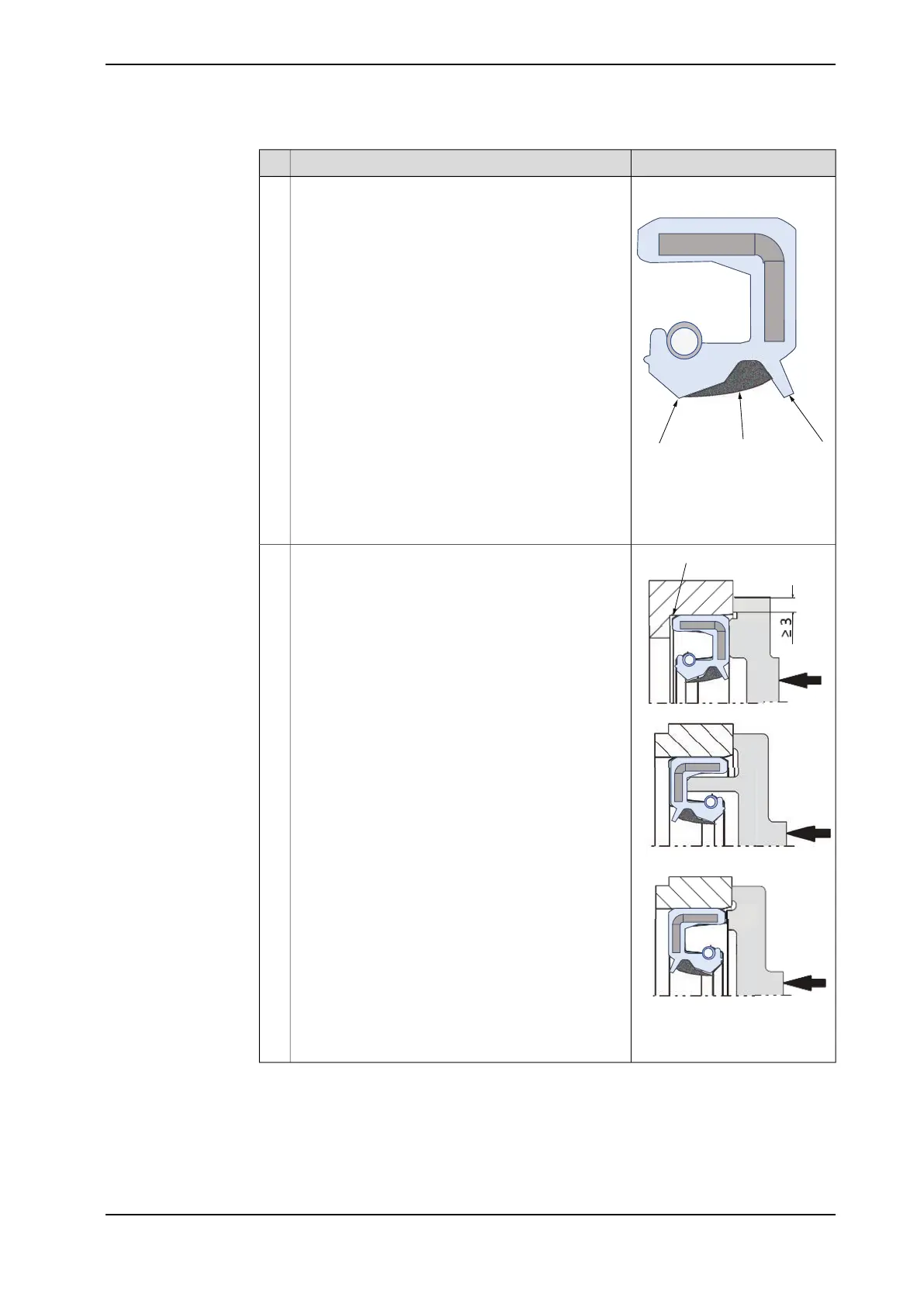 $\geq 3$