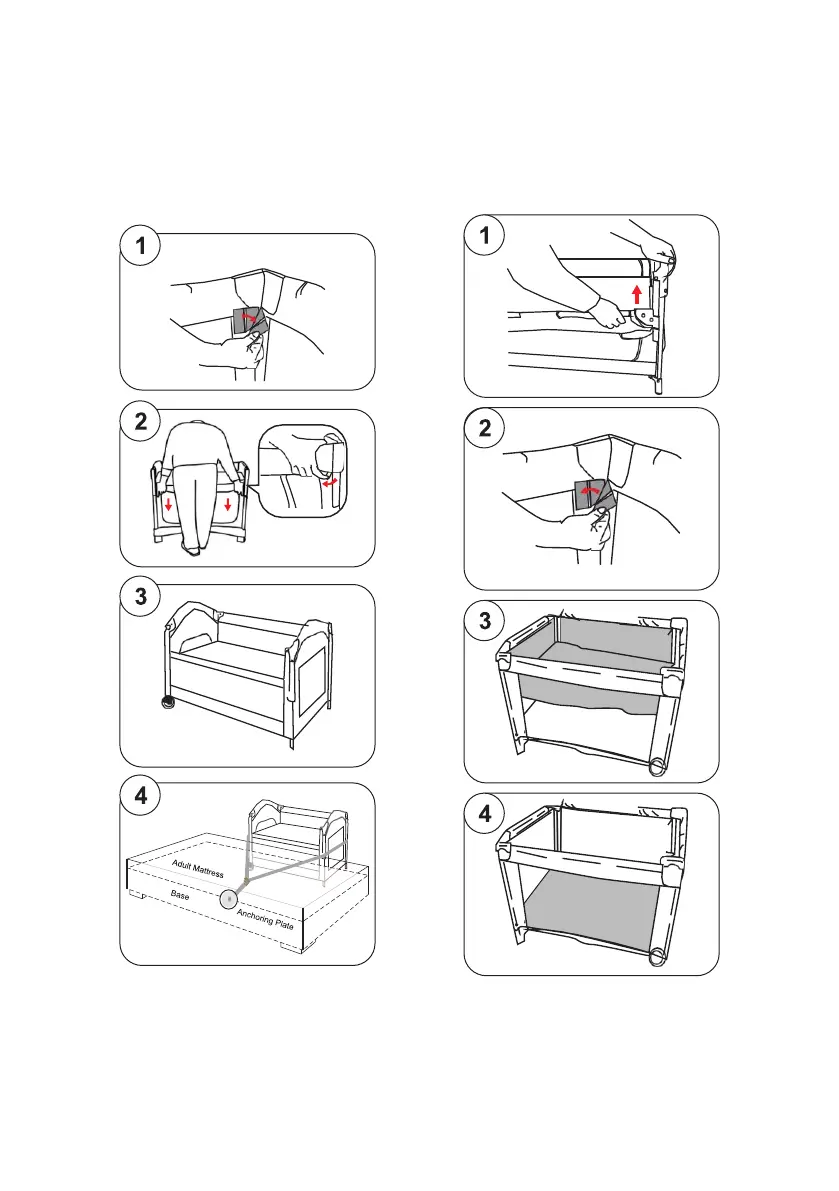 1

2

3

4

Adult Mattress

Base

Anchoring Plate

1

2

3

4