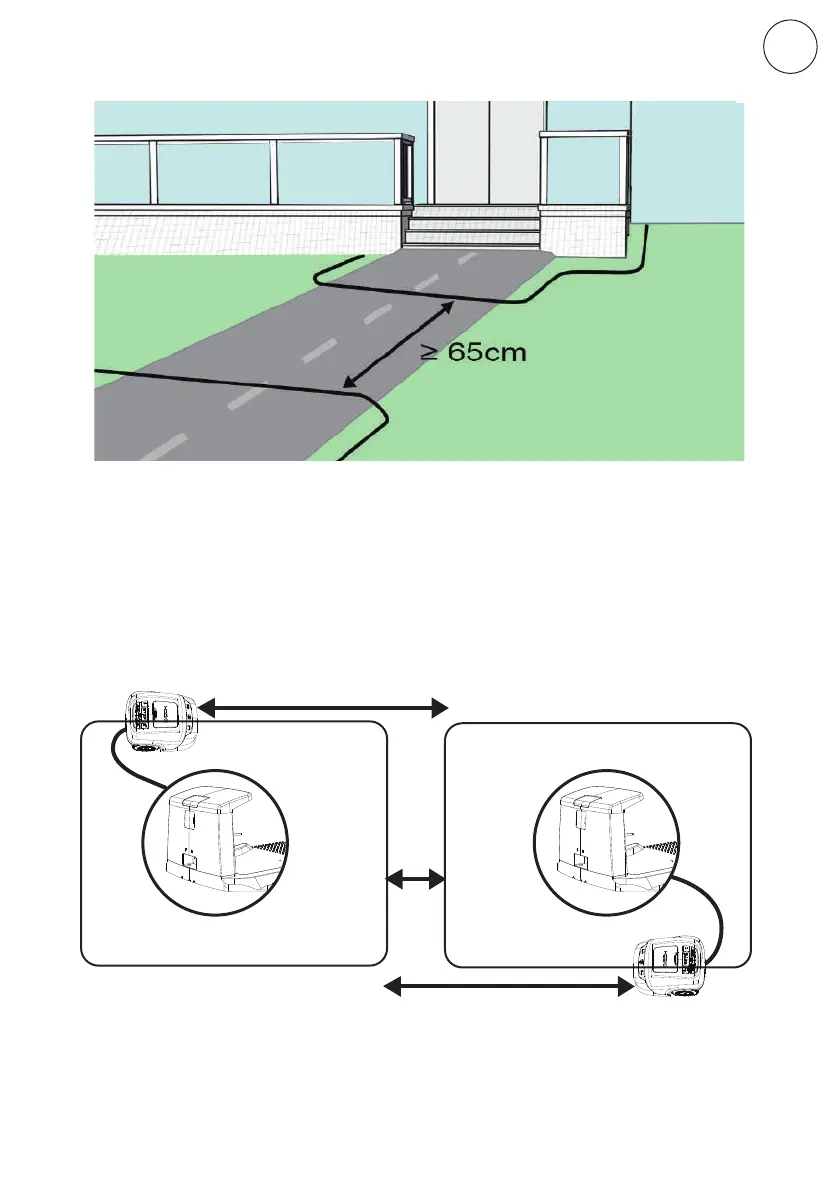 $\geq$ 65cm