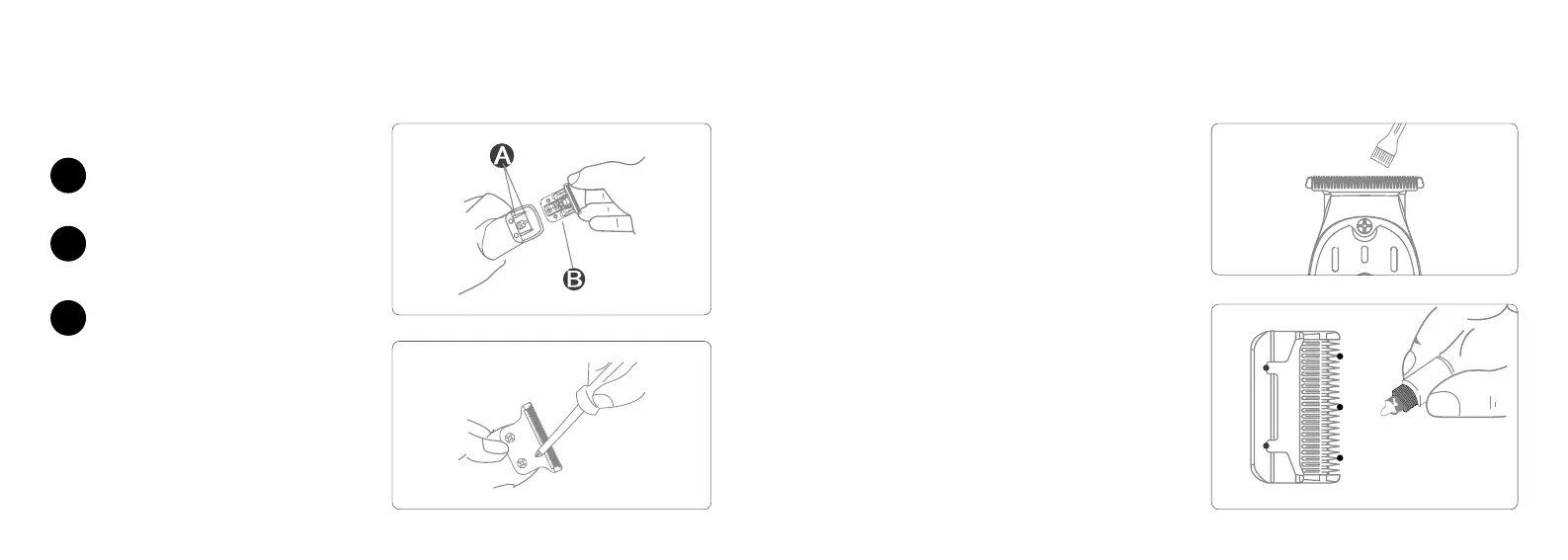 A
B