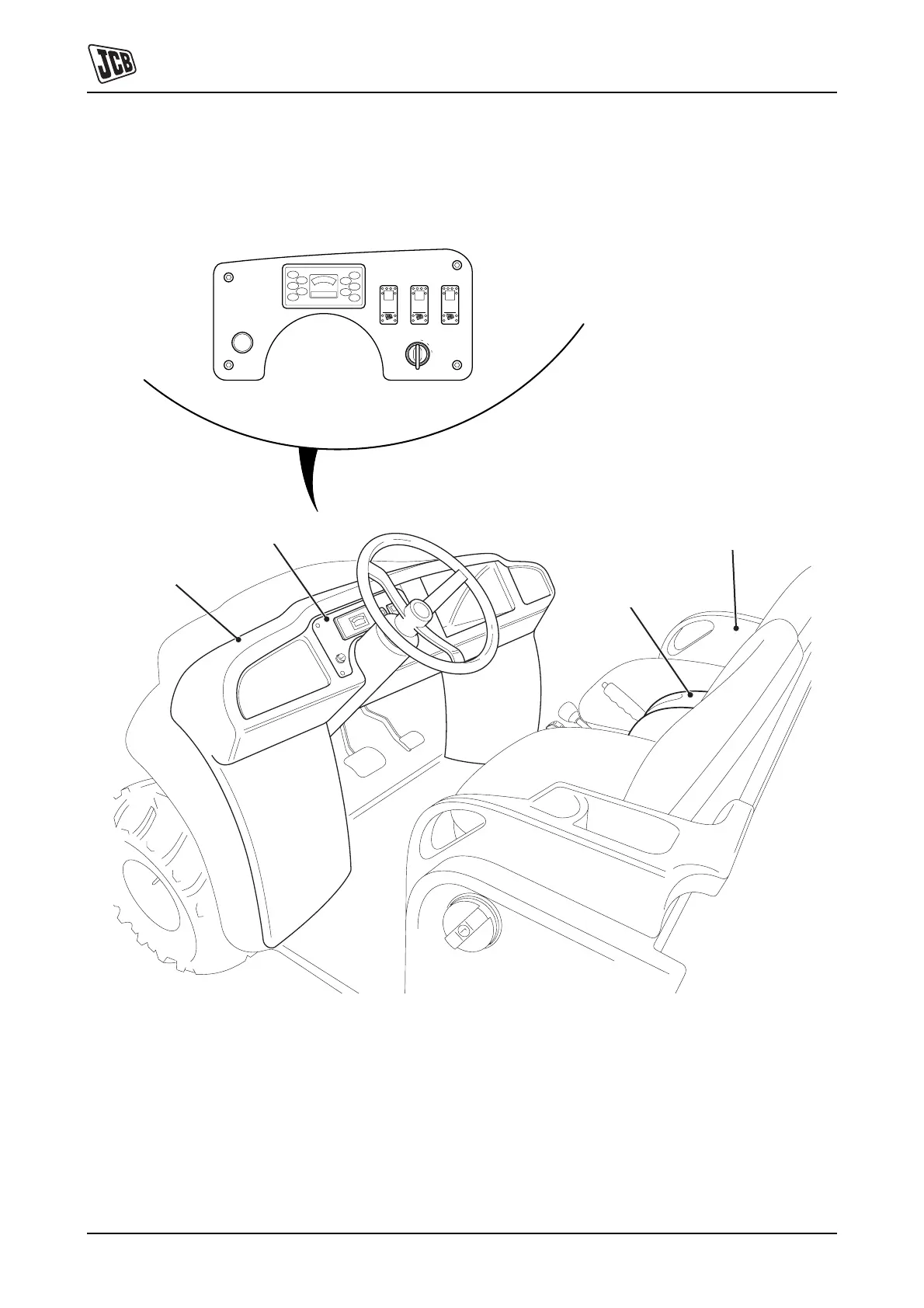 JCB