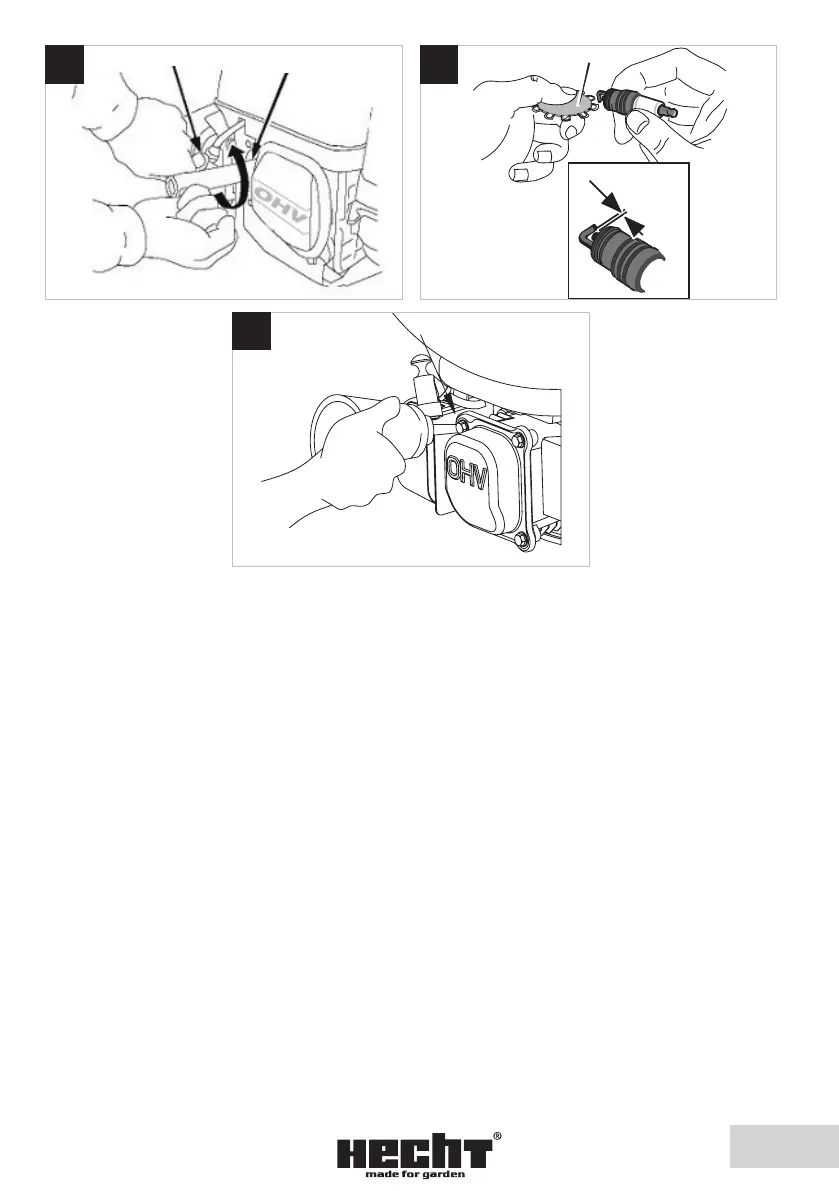 OHV

OHV

HECHT®
made for garden