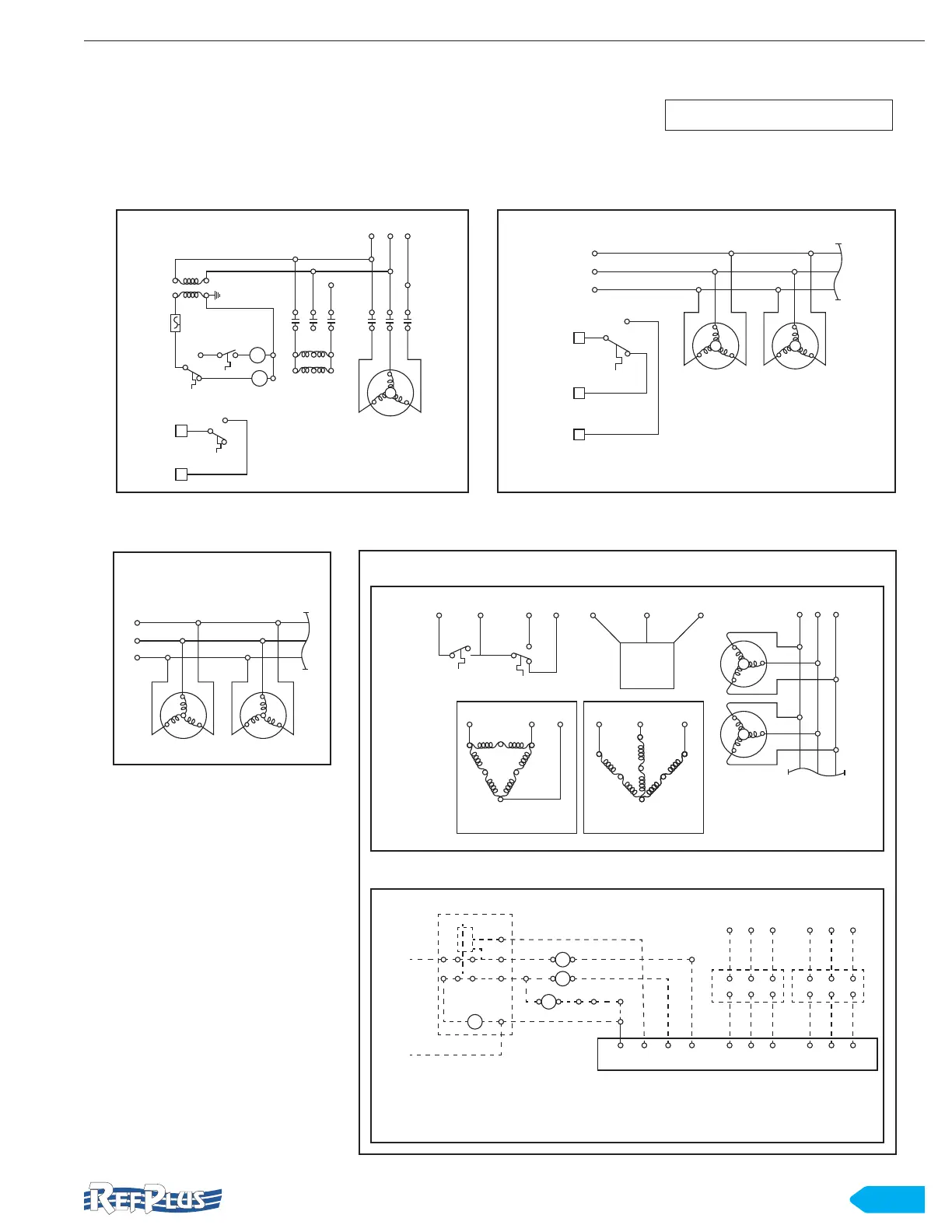 REFPLUS