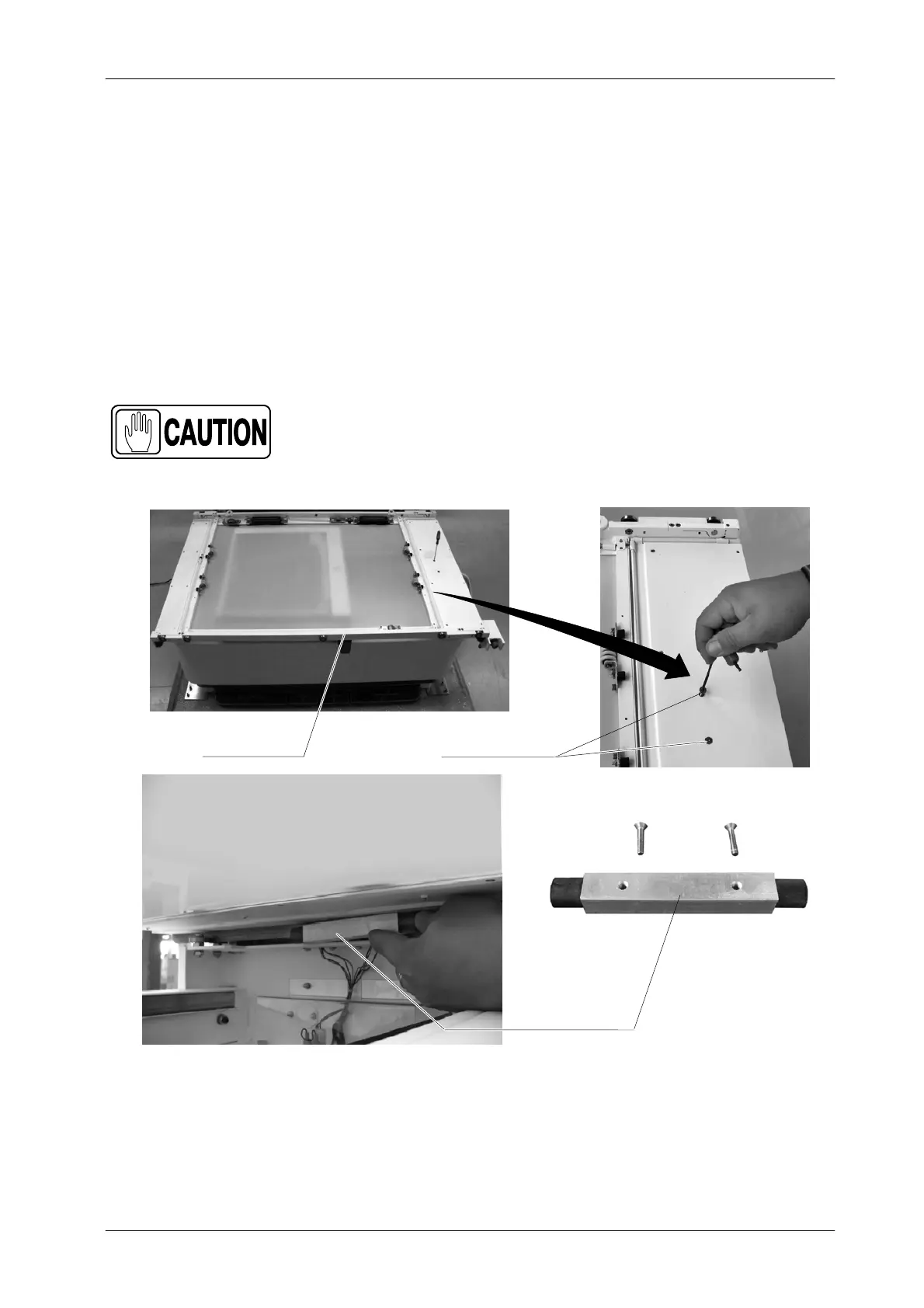 CAUTION