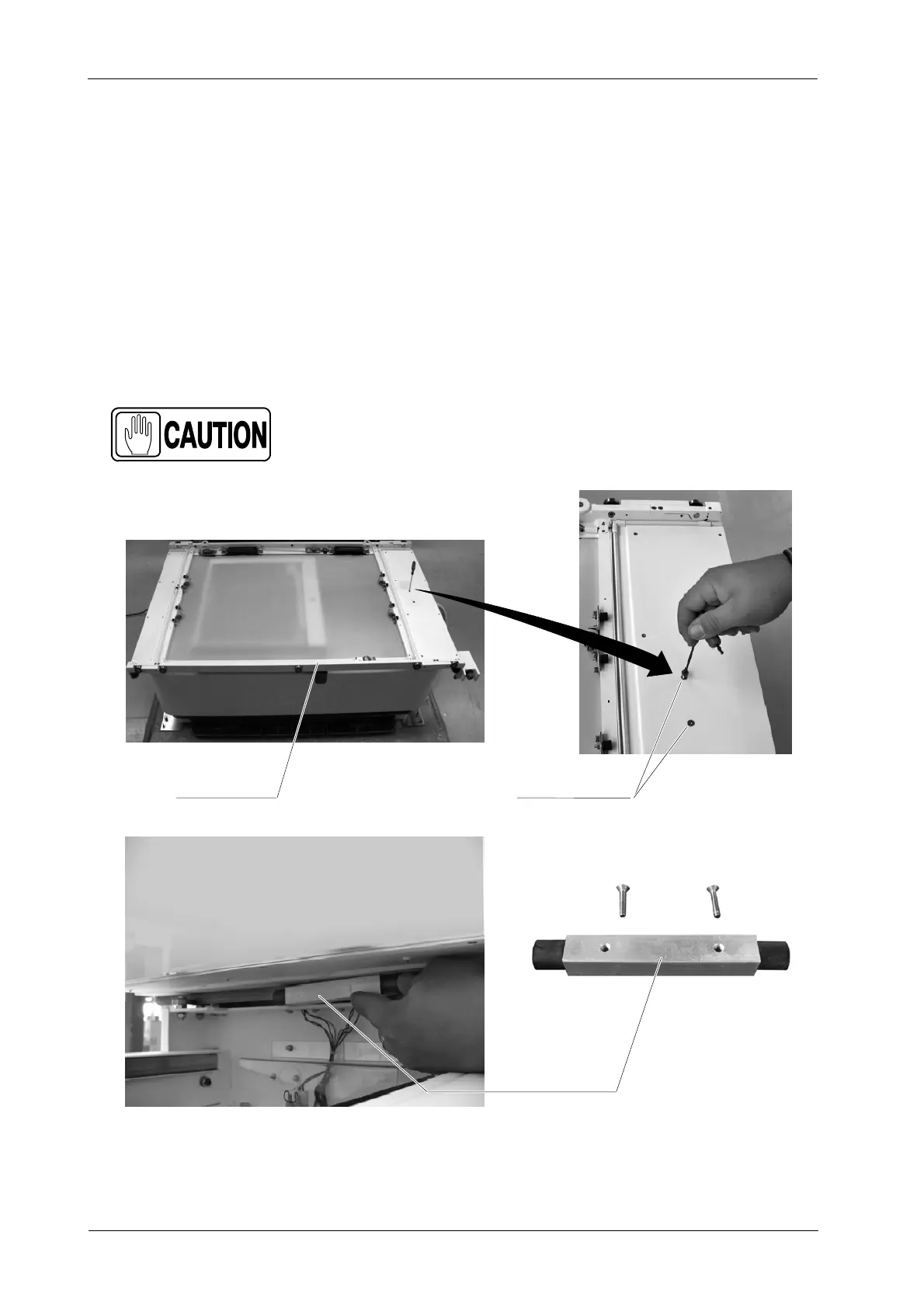 CAUTION