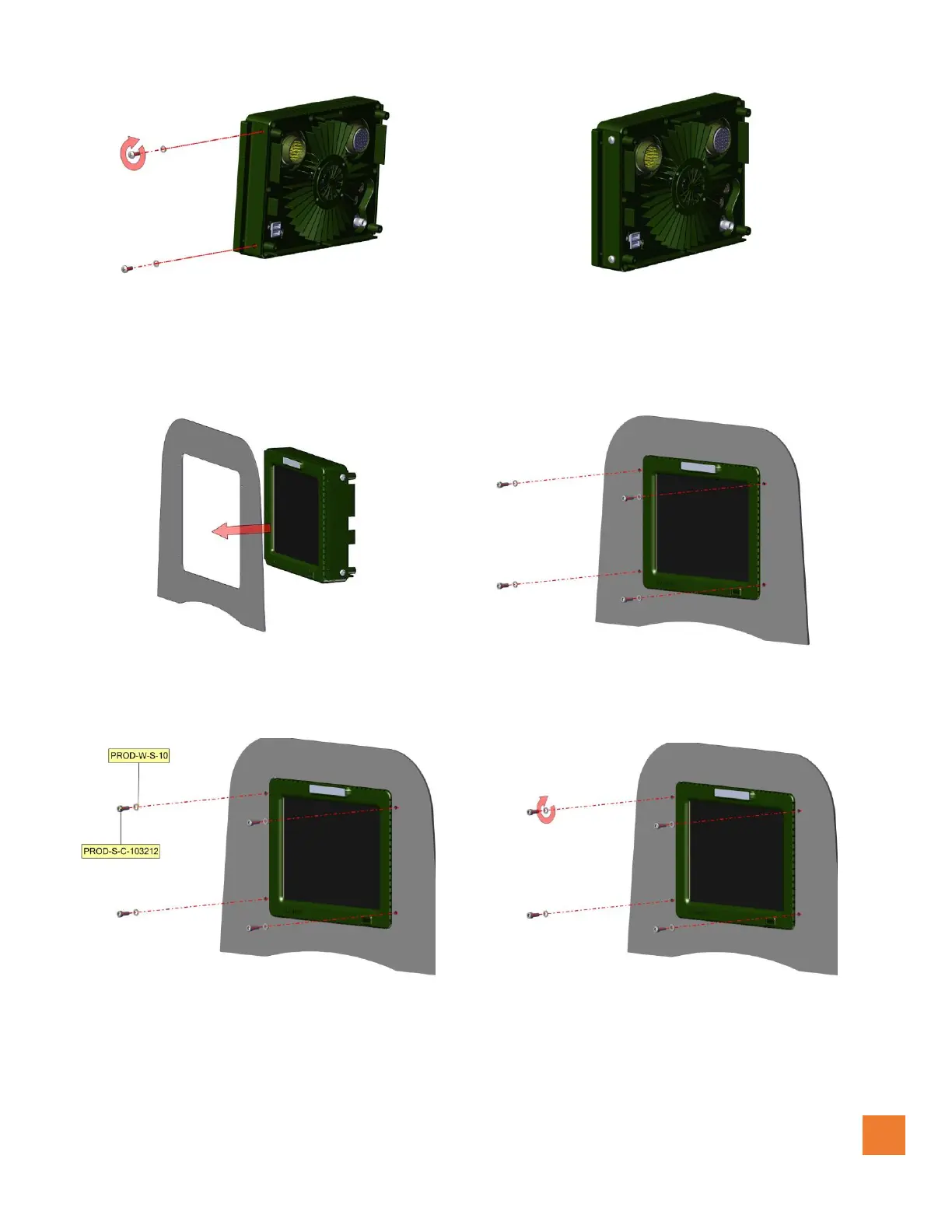 PROD-W-S-10

PROD-S-C-103212