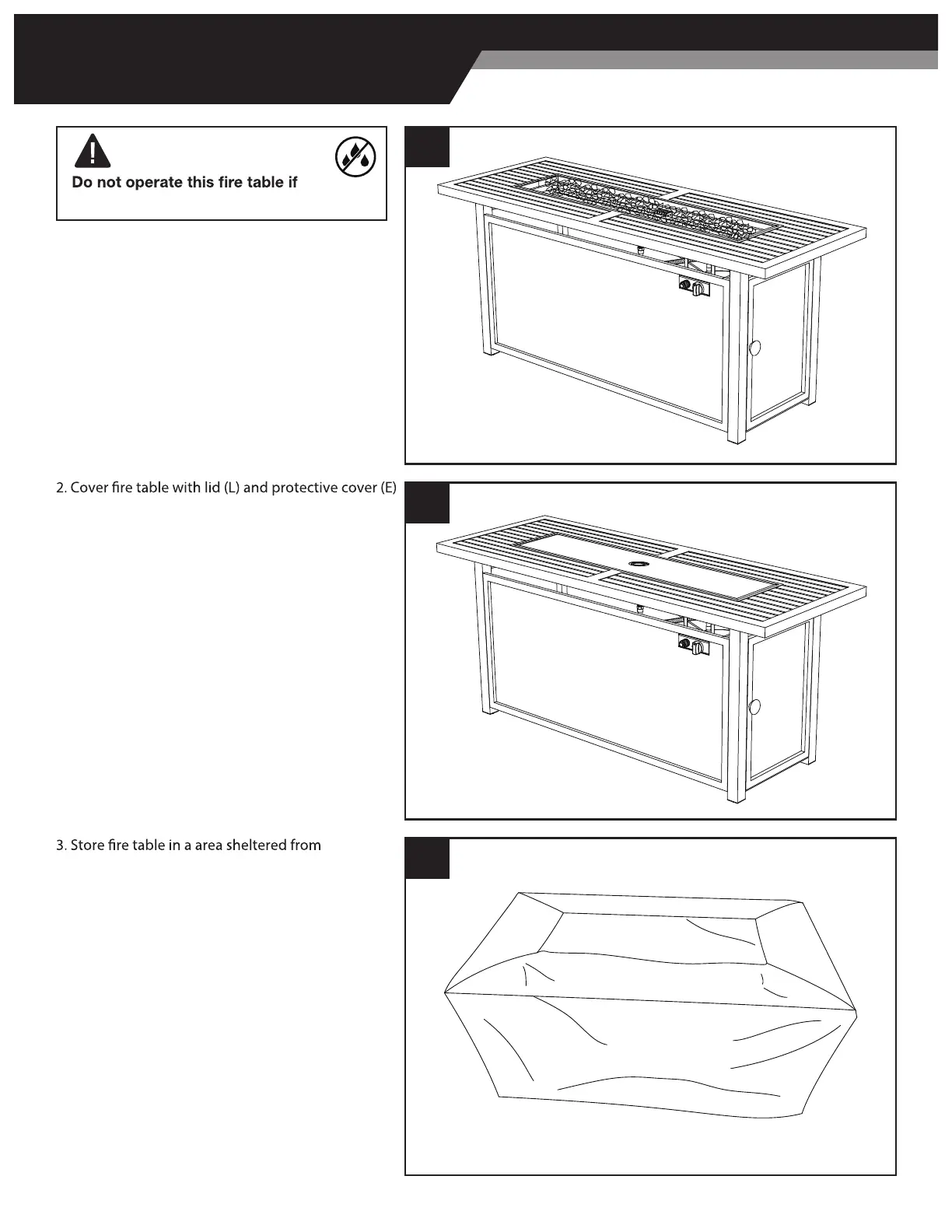 Do not operate this fire table if

2. Cover fire table with lid (L) and protective cover (E)

3. Store fire table in a area sheltered from