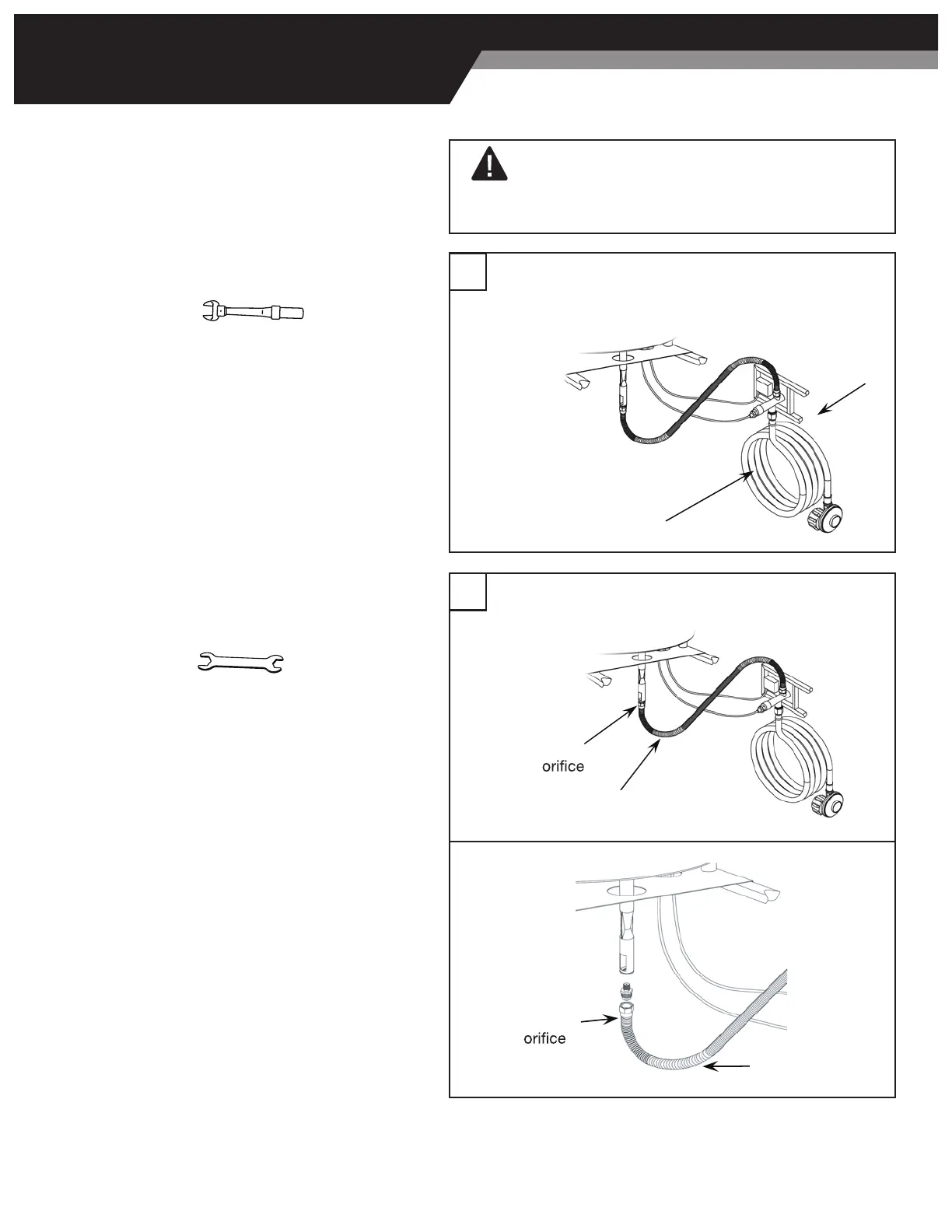 orifice

orifice