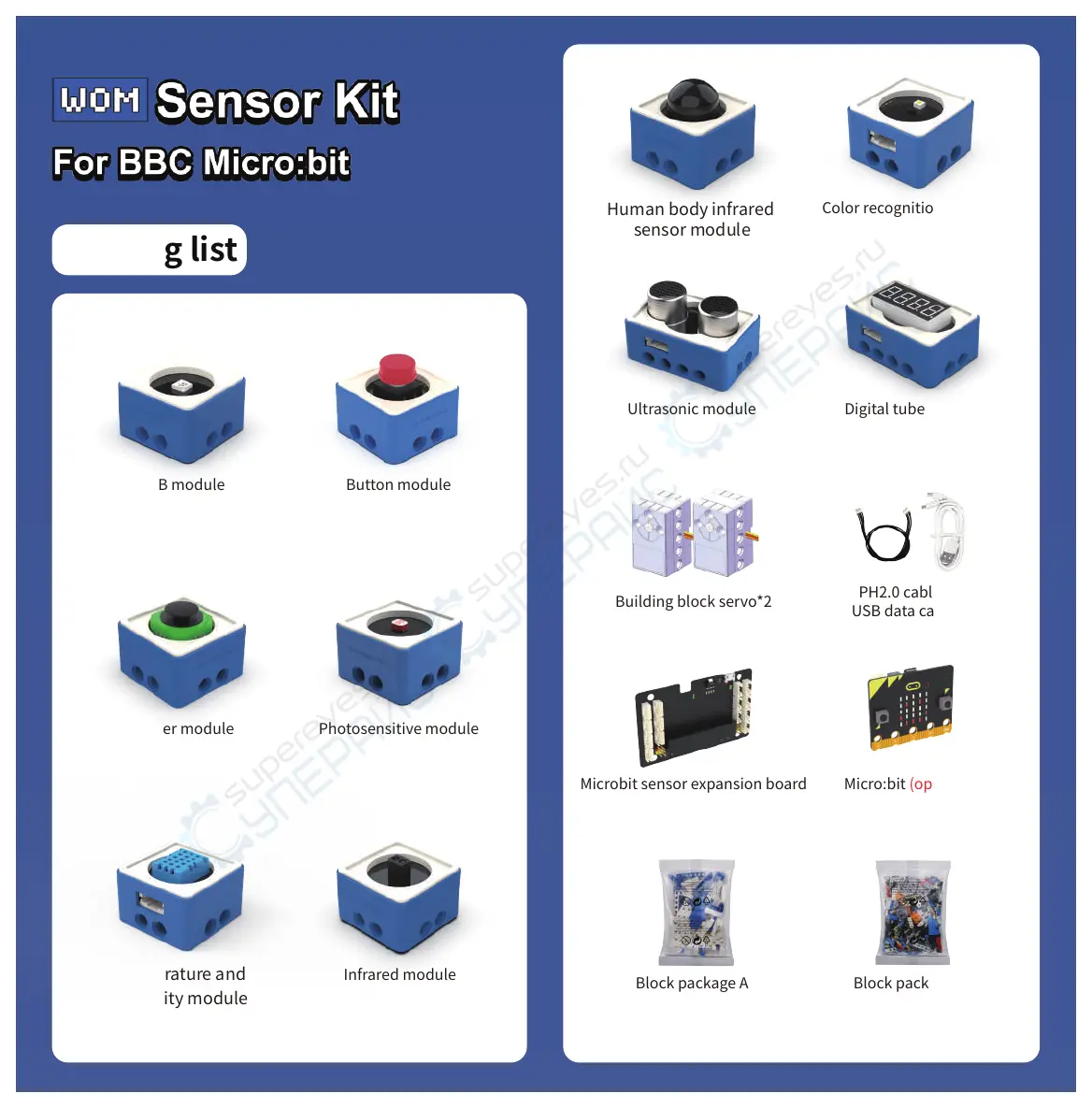 WOM Sensor Kit
For BBC Micro:bit

g list

B module
Button module

er module
Photosensitive module

rature and ity module
Infrared module

Human body infrared sensor module
Color recognitio

Ultrasonic module
Digital tube

Building block servo*2
PH2.0 cabl USB data ca

Microbit sensor expansion board
Micro:bit (op

Block package A
Block pack

supereyes.ru
СУПЕРГЛАЗ