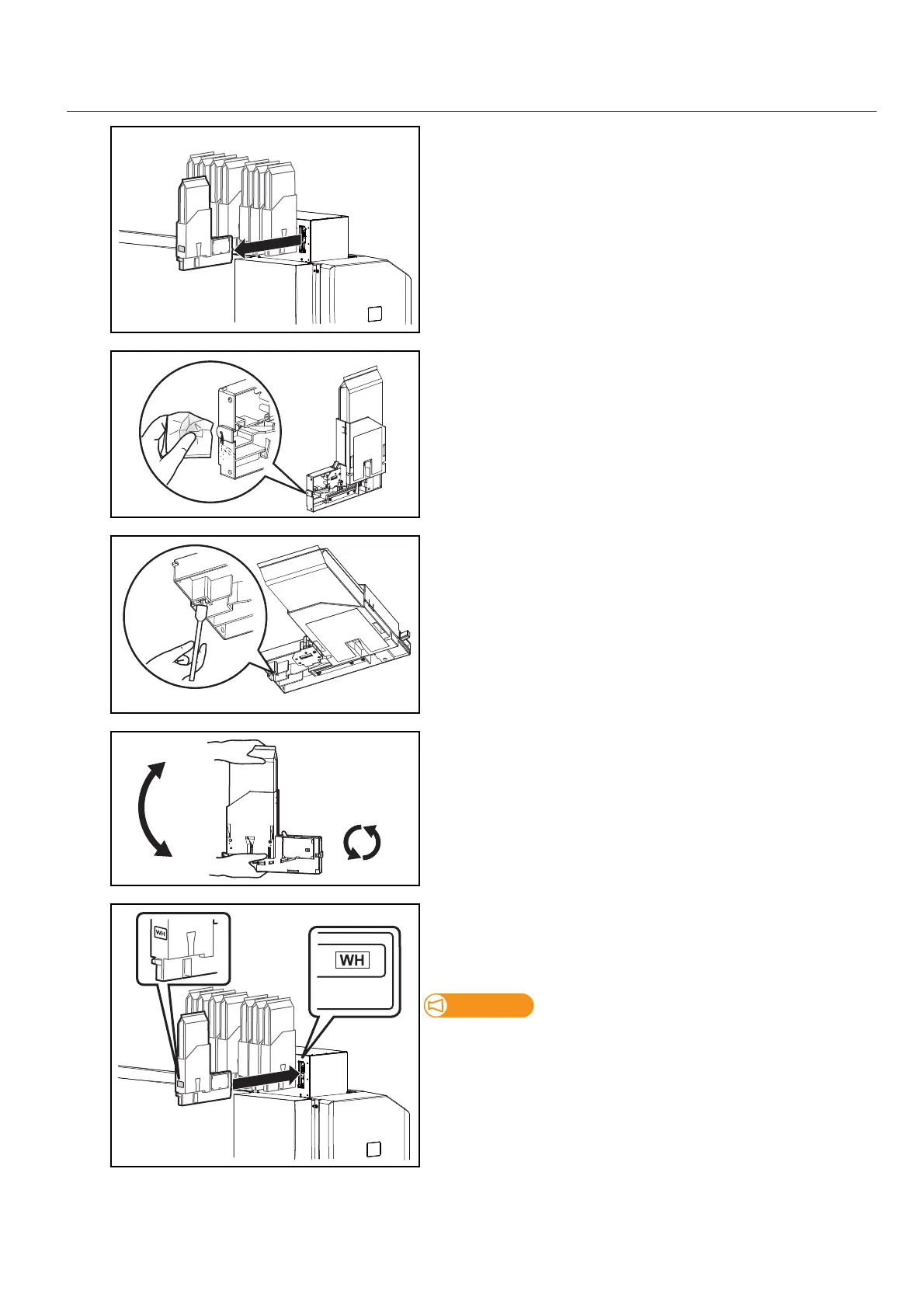 WH

WH