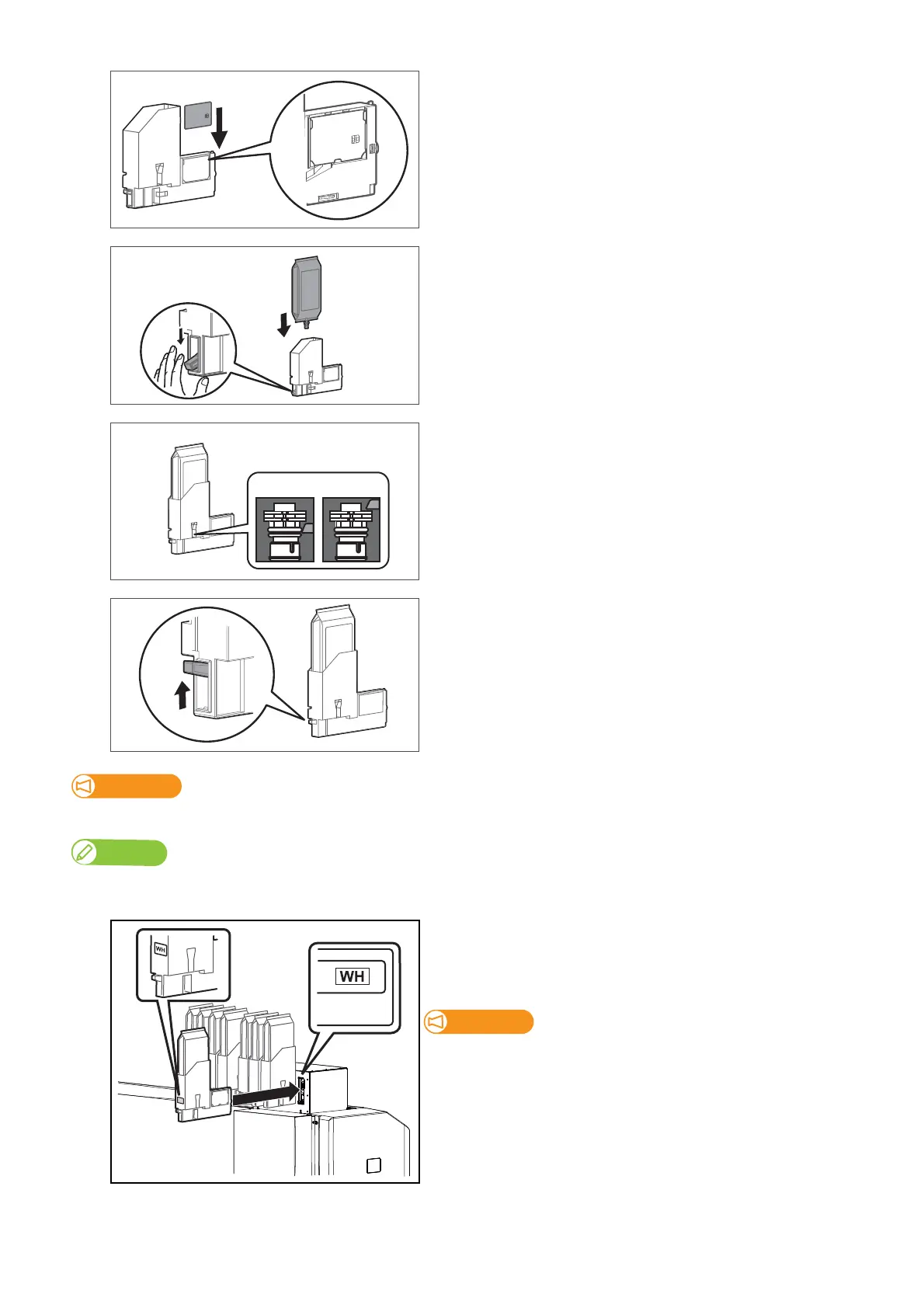 WH

WH