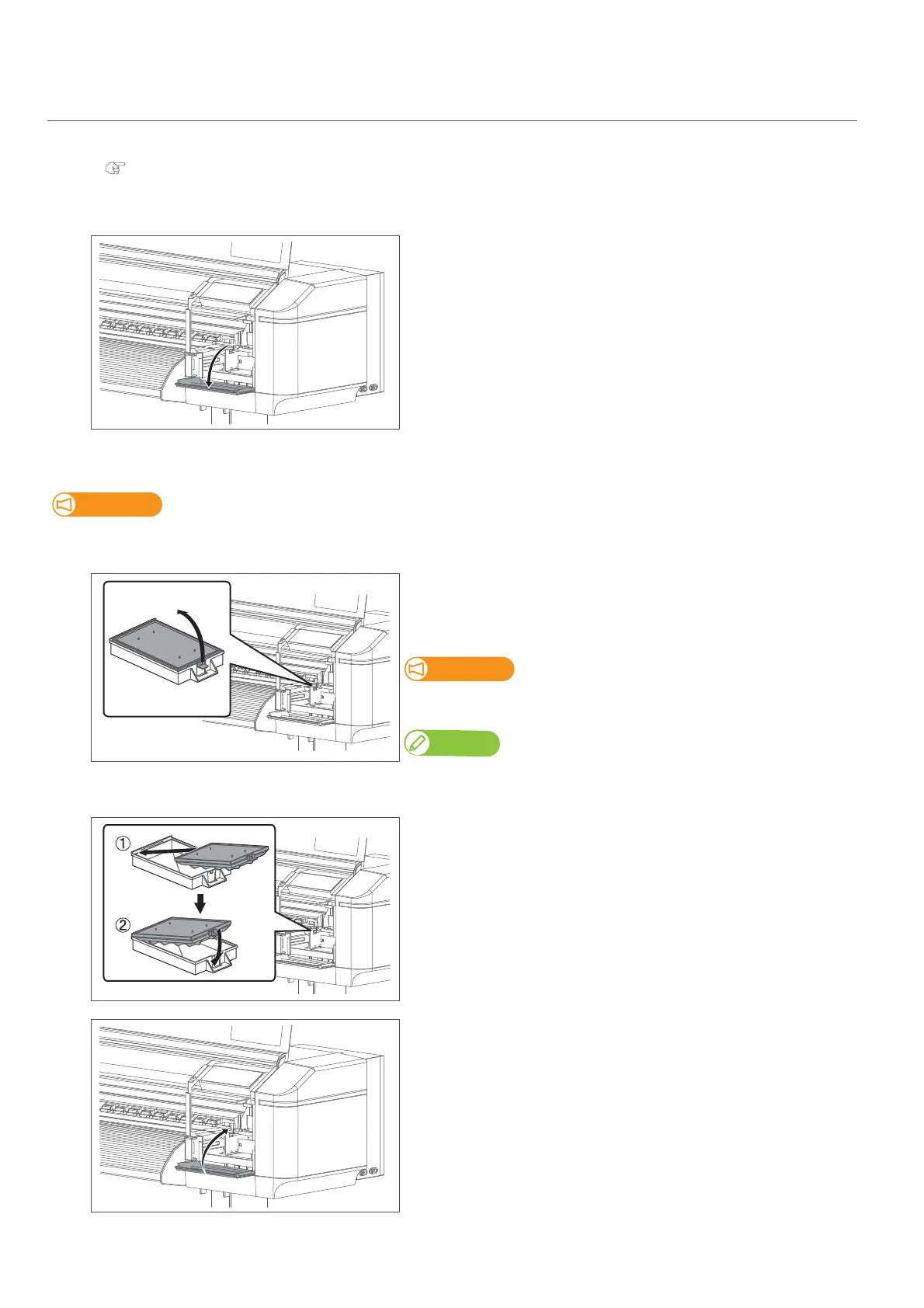 ①

②