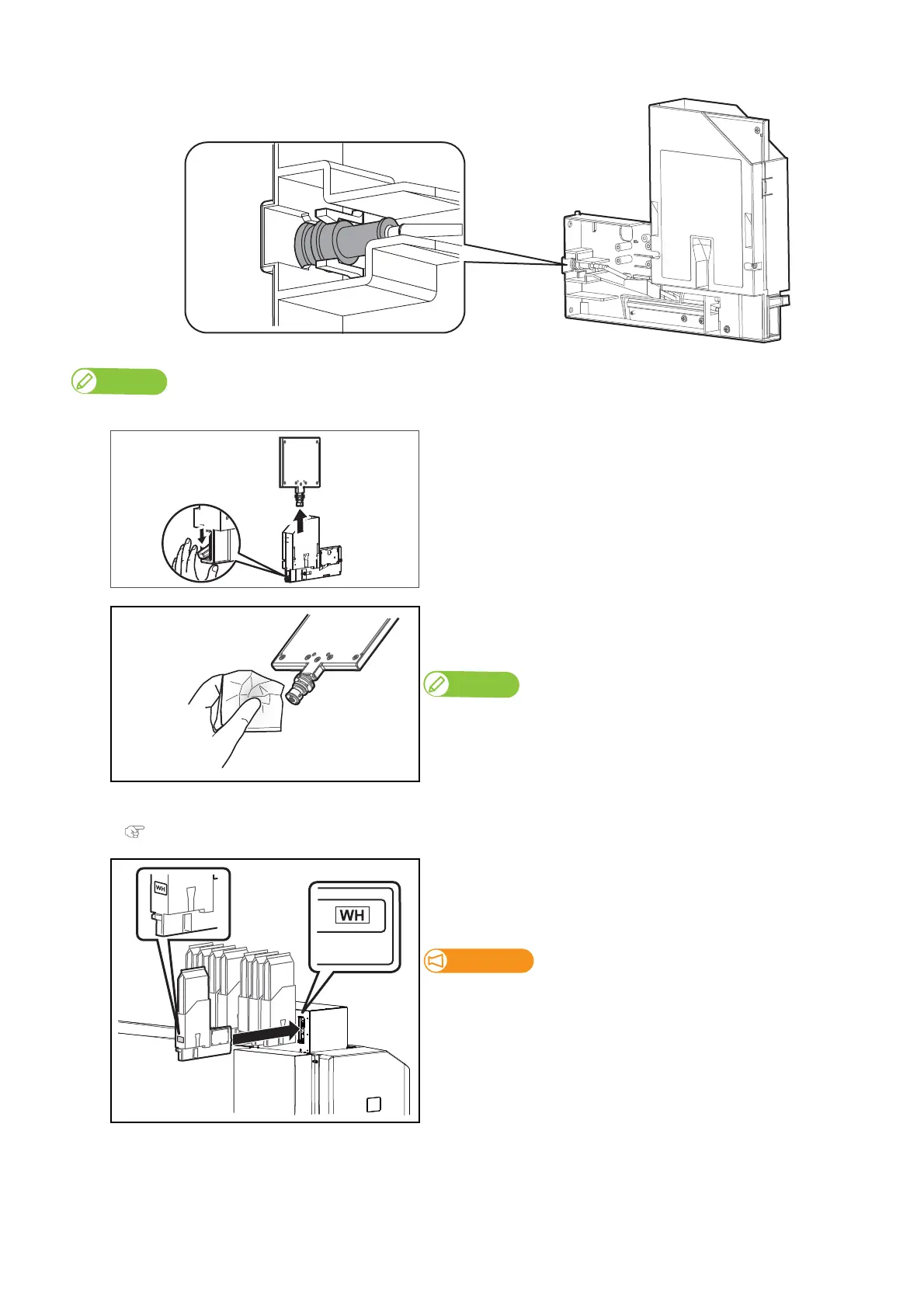 WH

WH