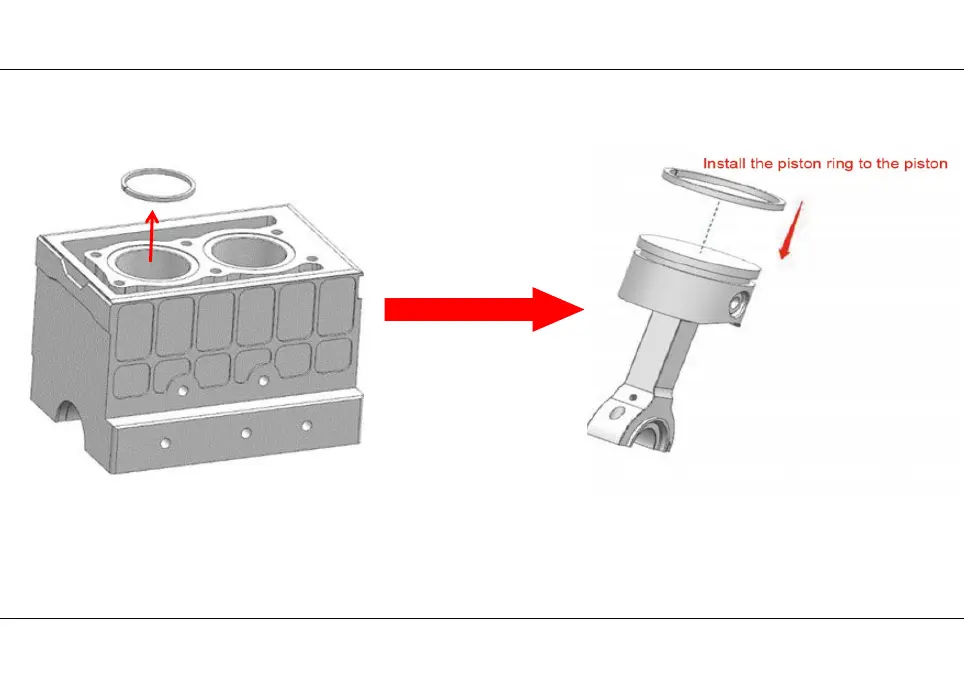 Install the piston ring to the piston