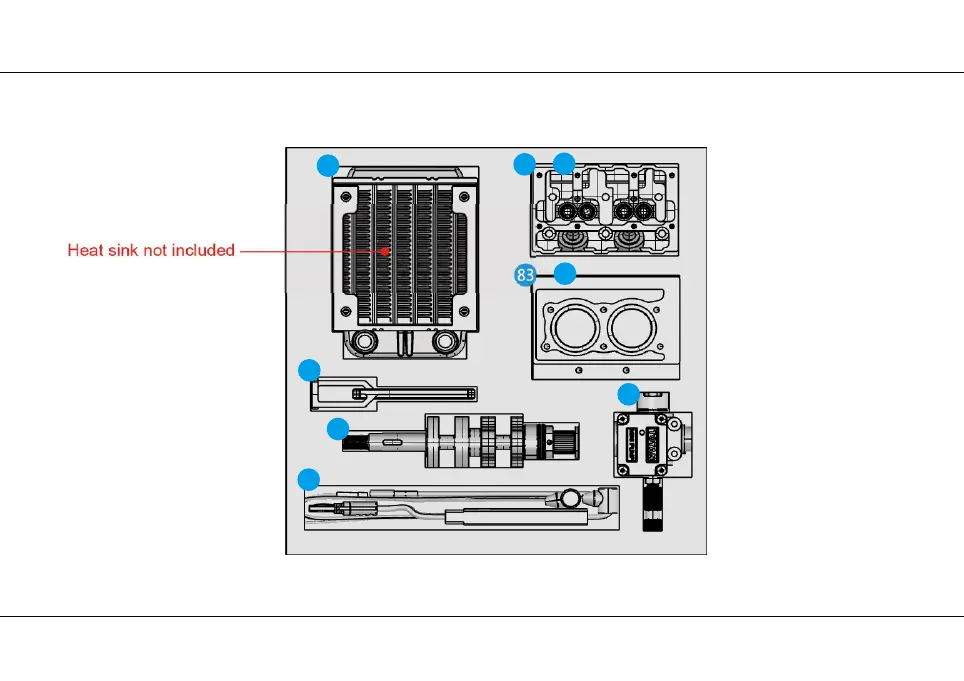 Heat sink not included

83