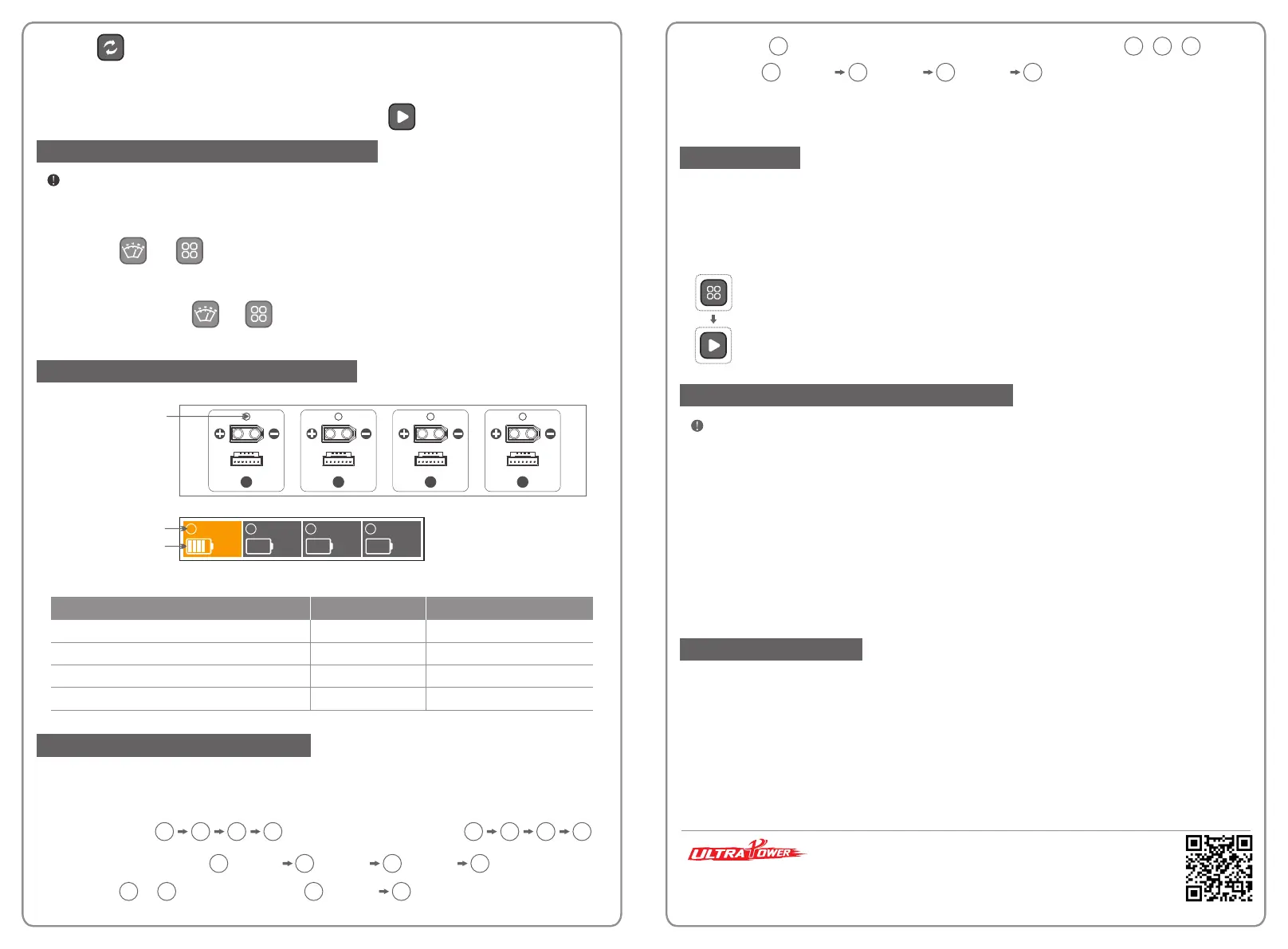 ULTRA POWER