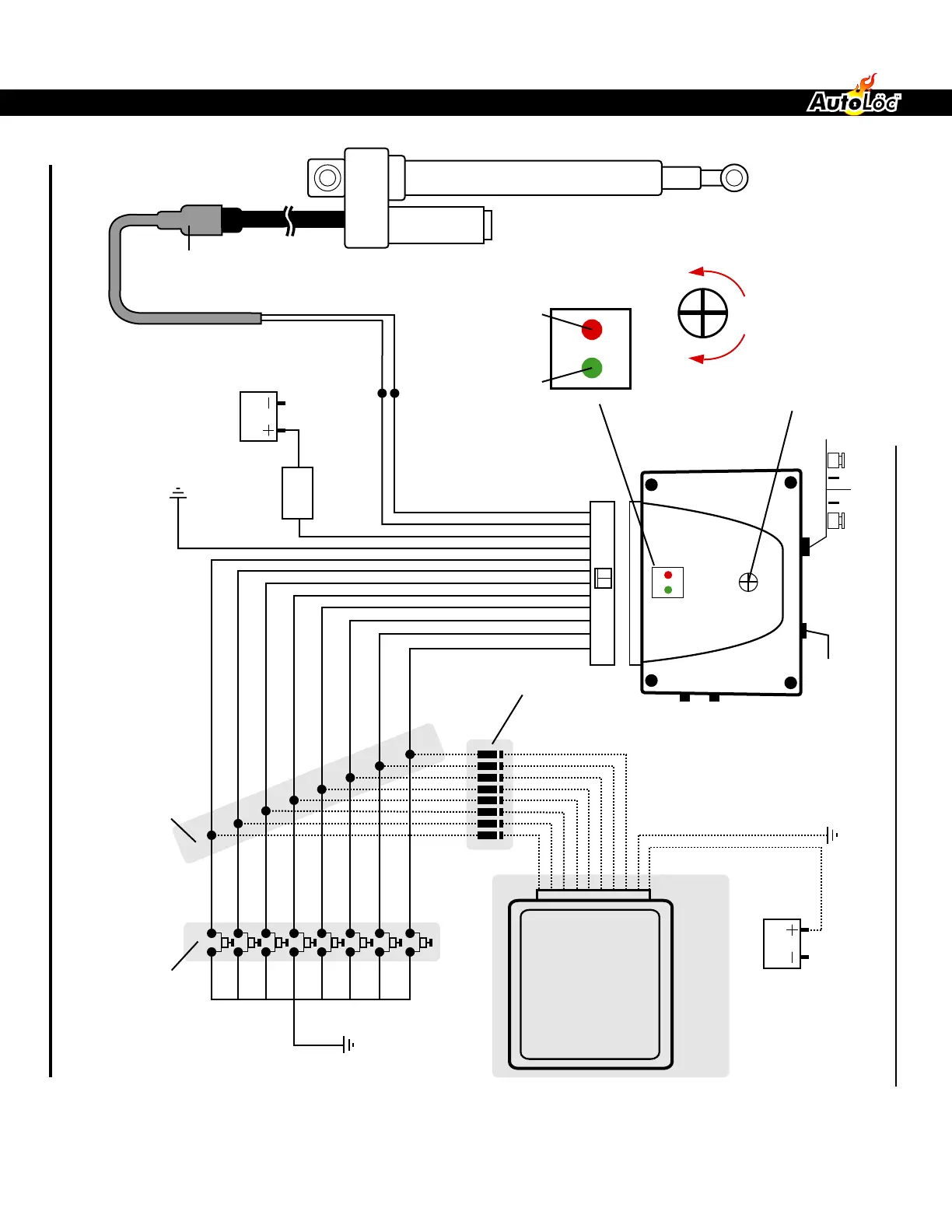 AutoLöc™