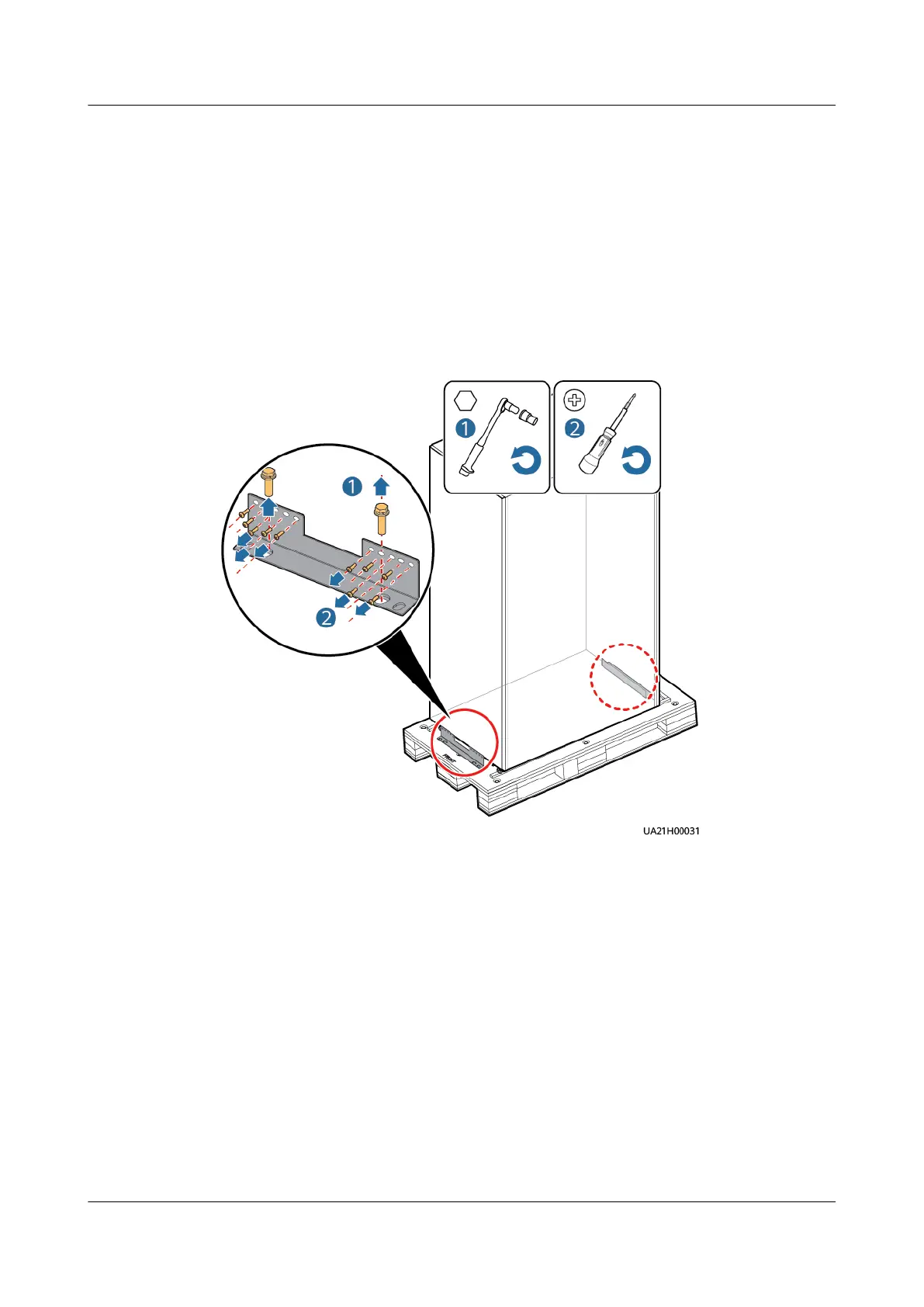 1

2

1

2

UA21H00031