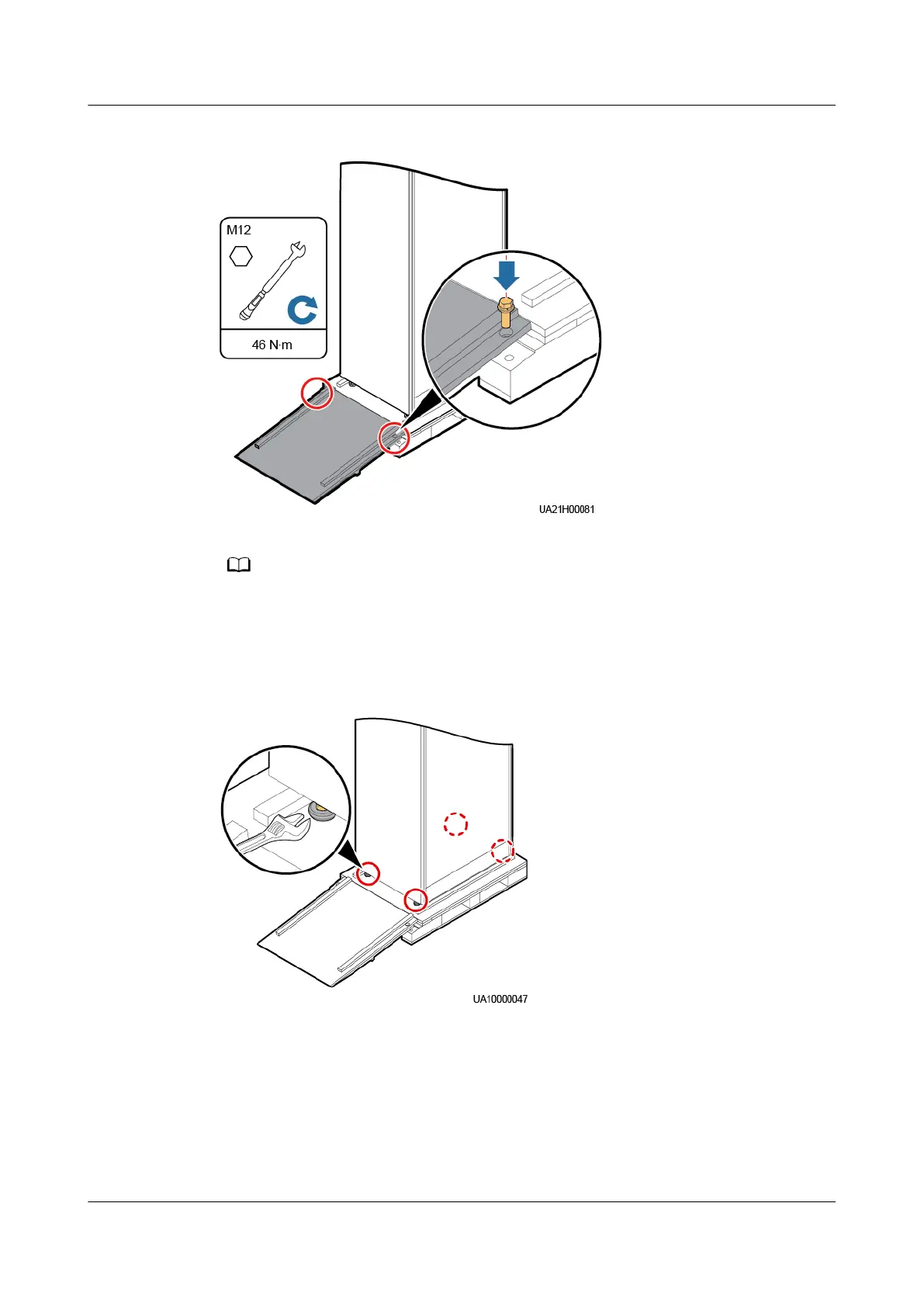 M12

46 N·m

UA21H00081

UA10000047