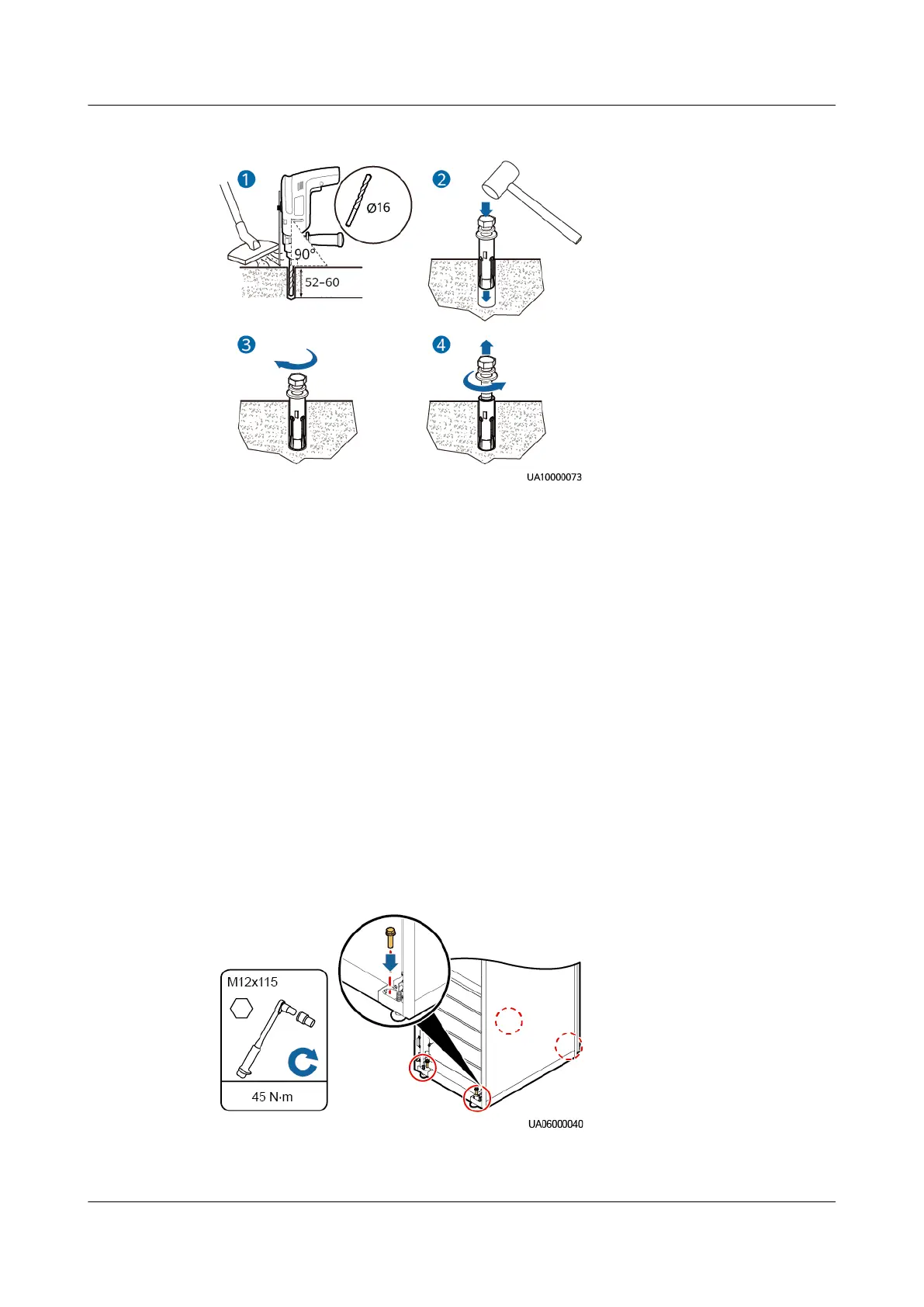 1
Ø16
90°
52–60
2
3
4
UA10000073

M12x115
45 N·m
UA06000040