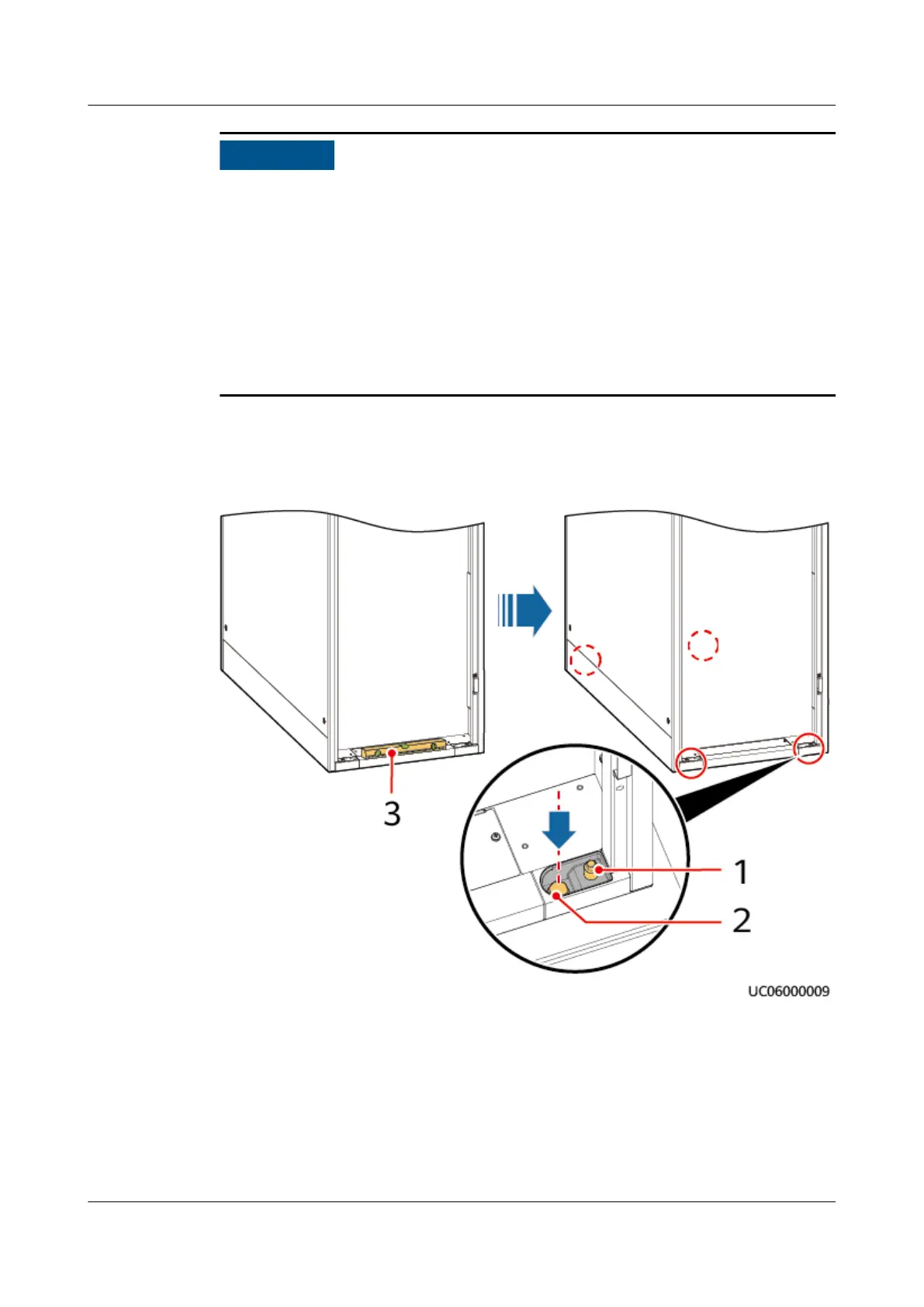 3

1

2

UC06000009