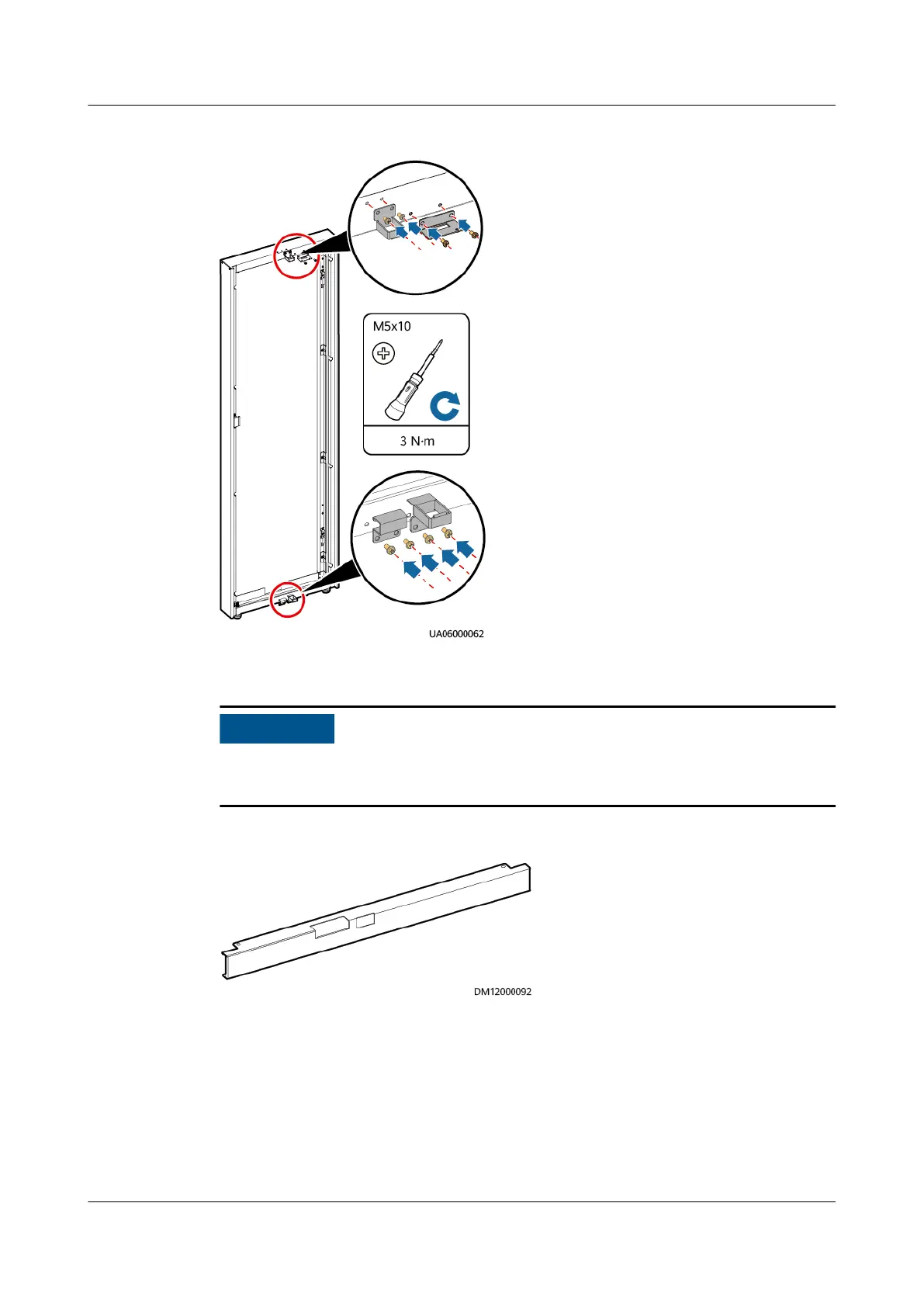 M5x10

3 N·m

UA06000062

DM12000092