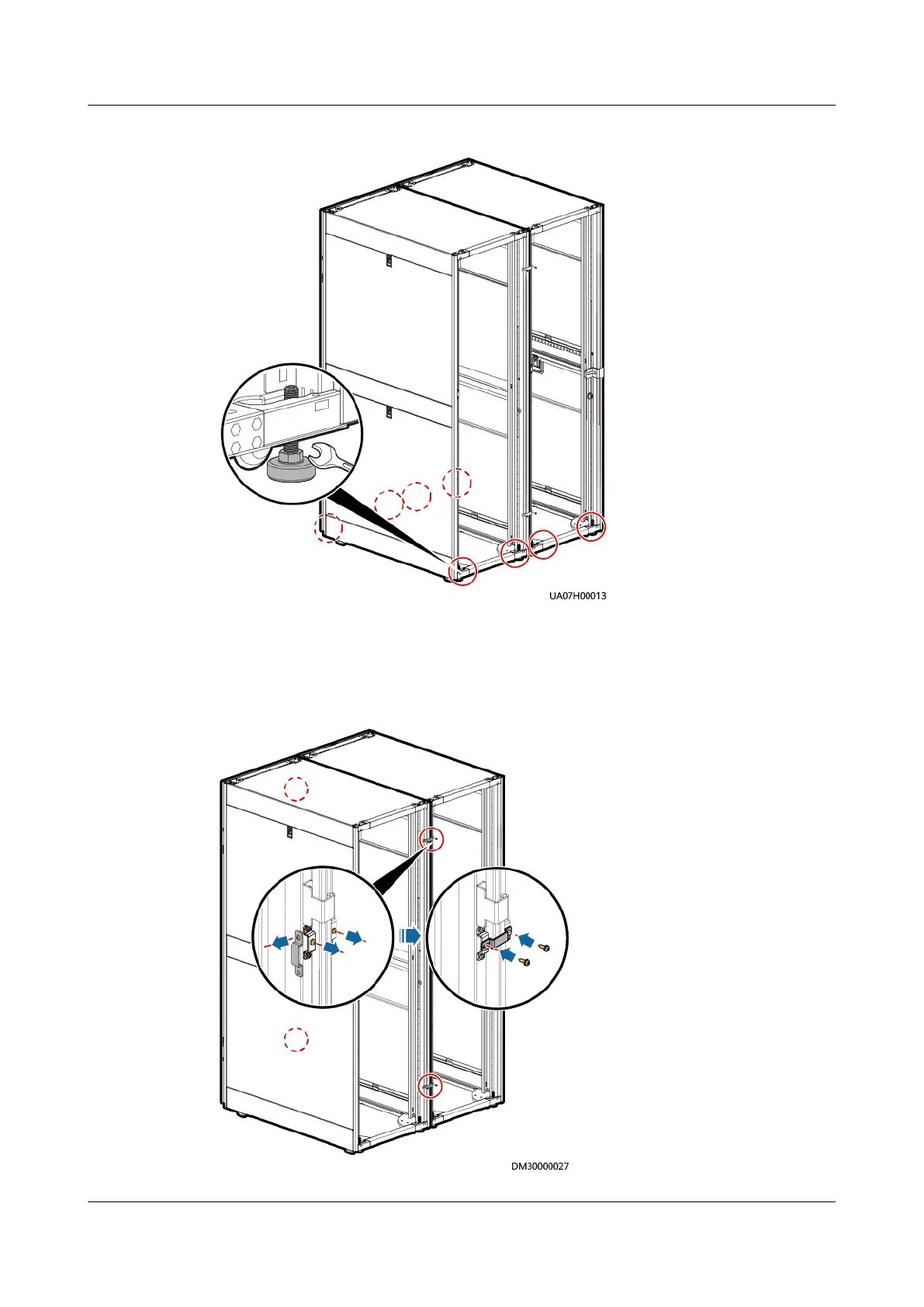 UA07H00013

DM30000027