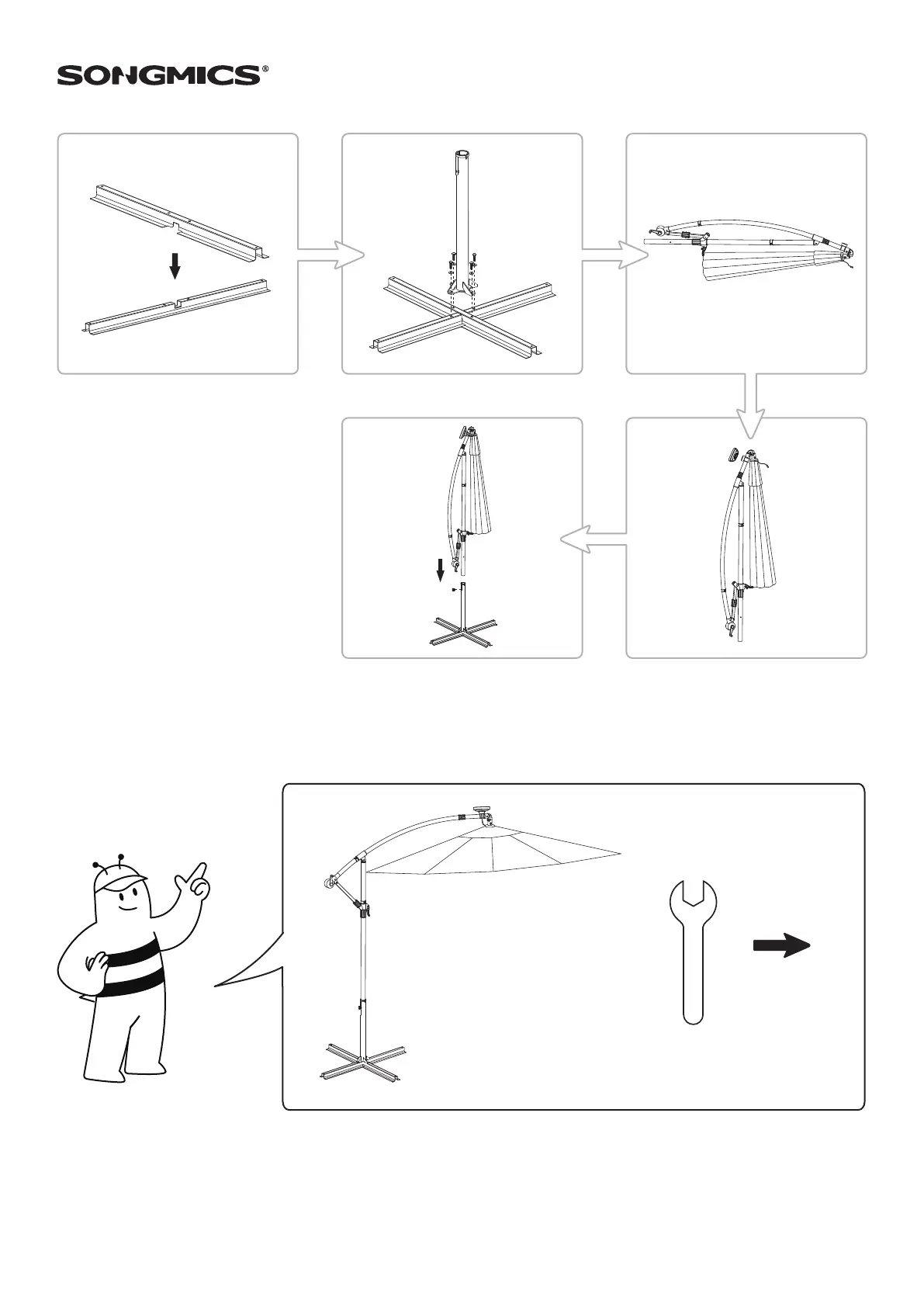 SONGMICS®