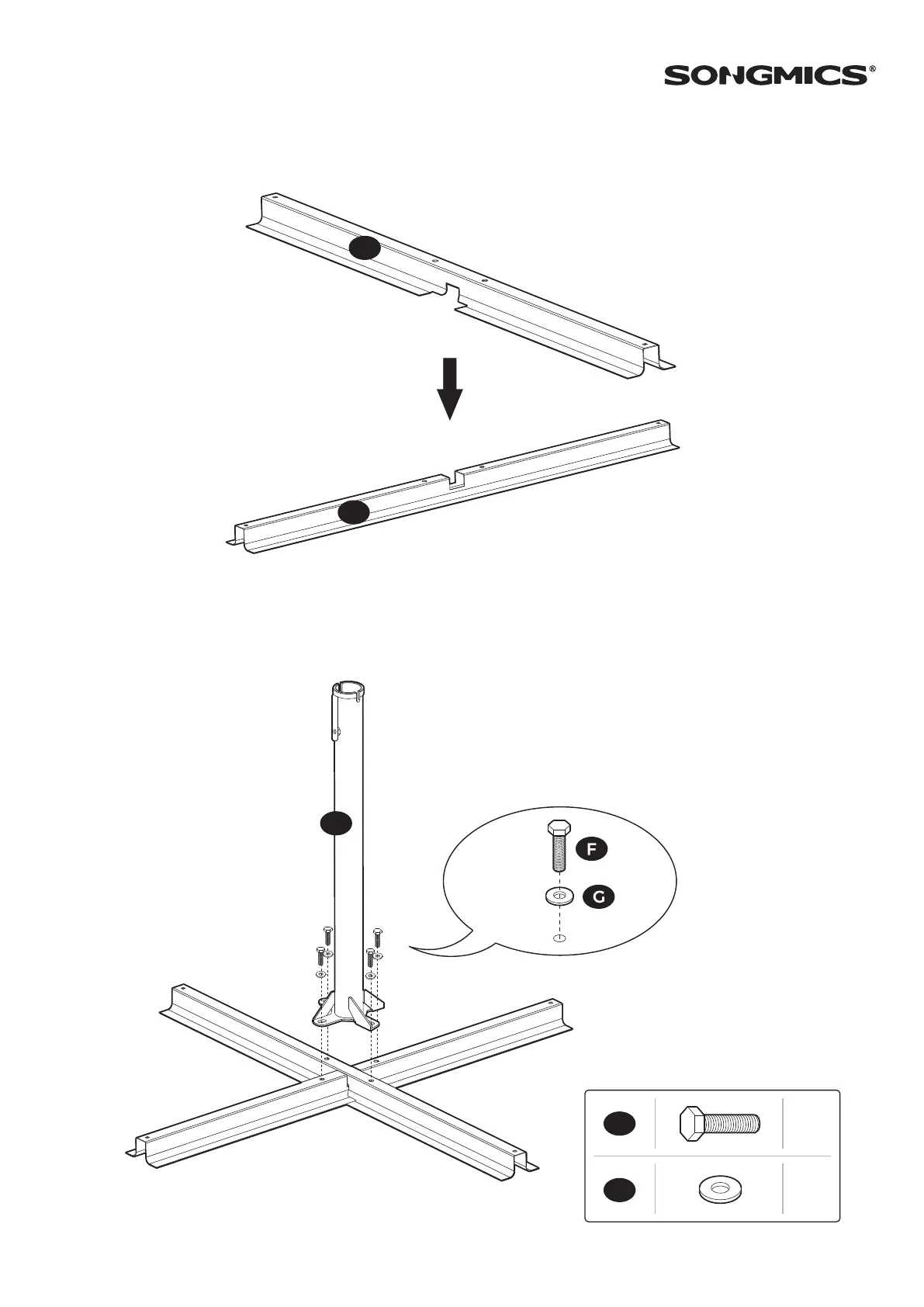 SONGMICS®

F

G