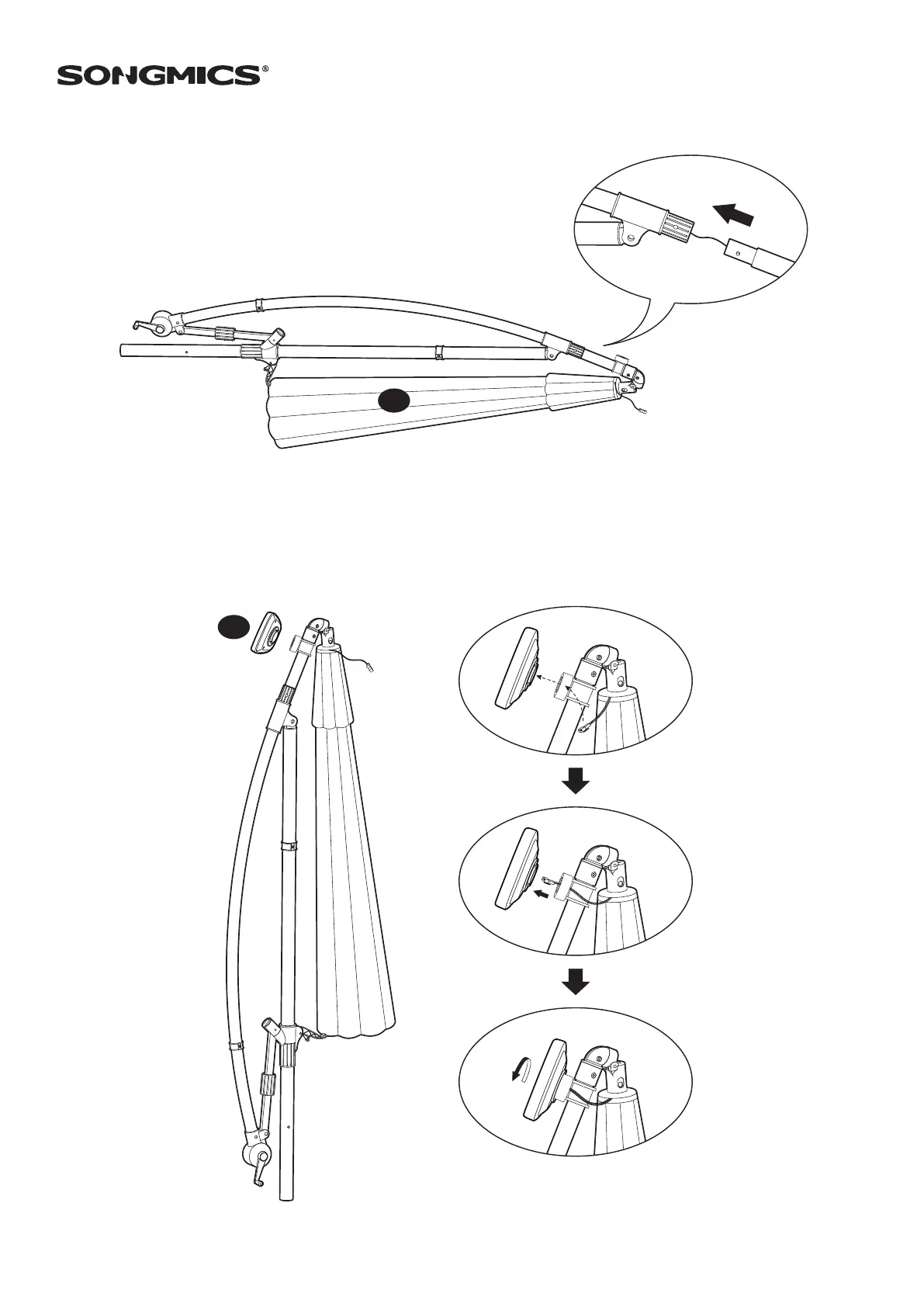 SONGMICS®