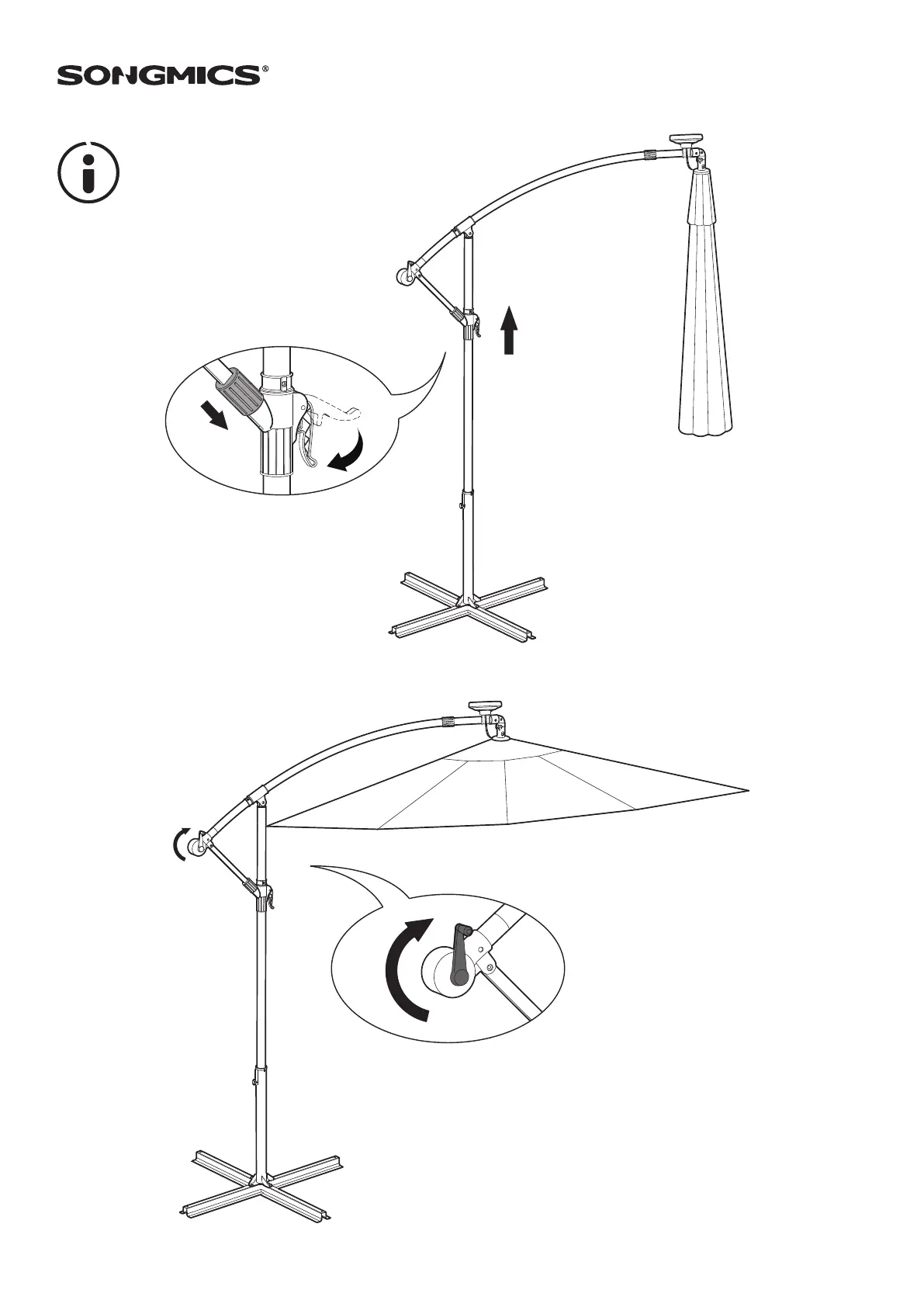 SONGMICS®