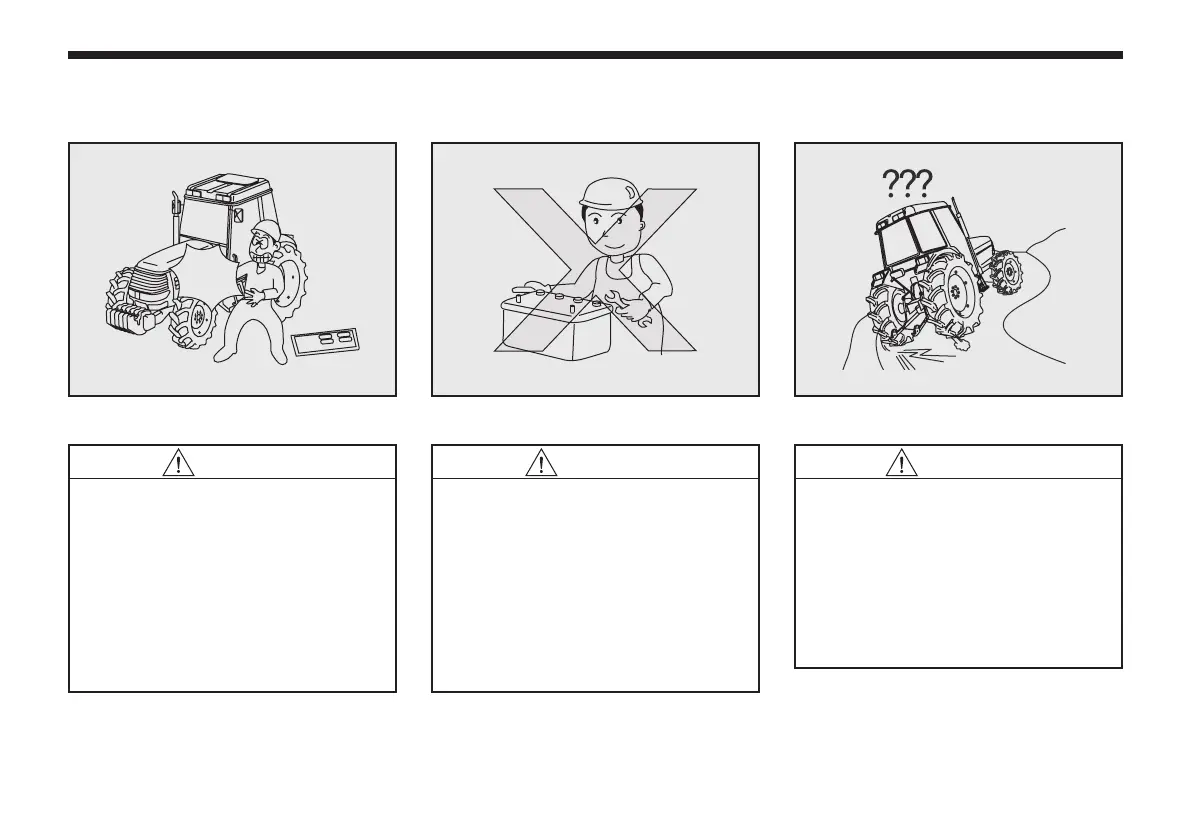 ???