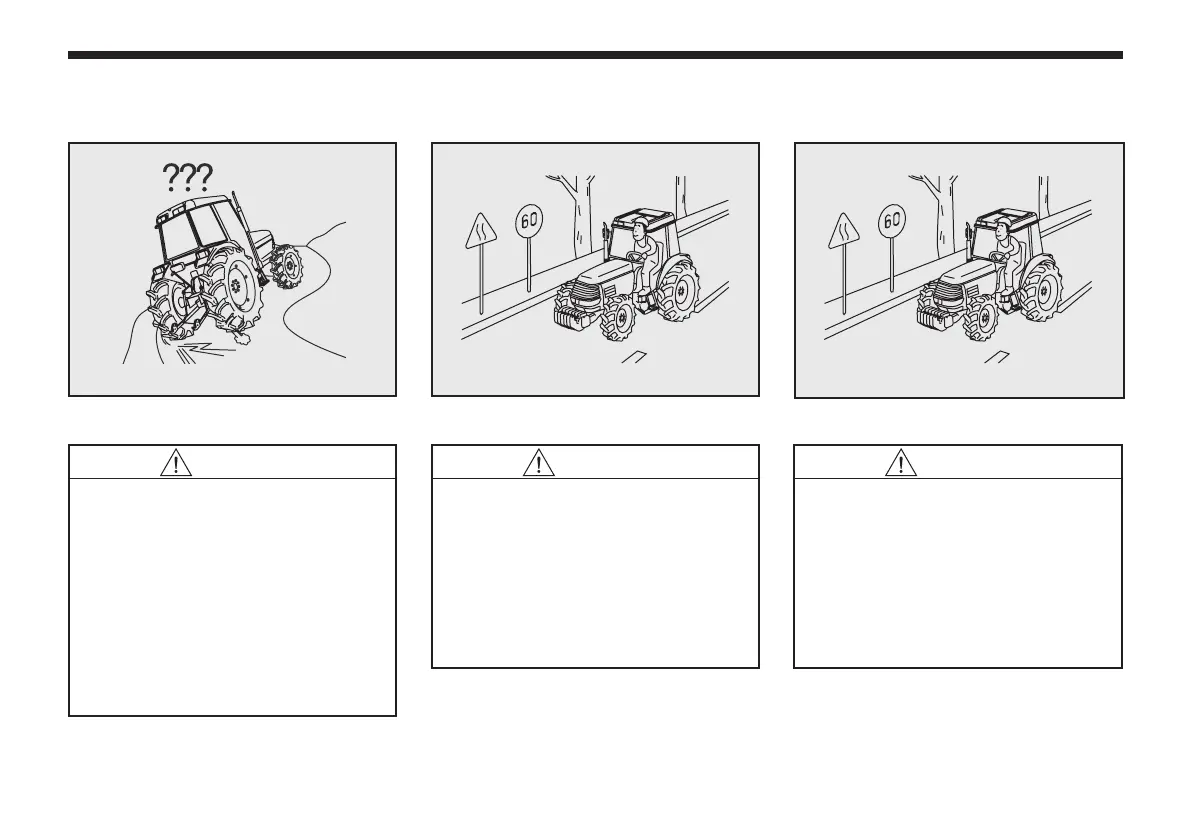 ???

60

60