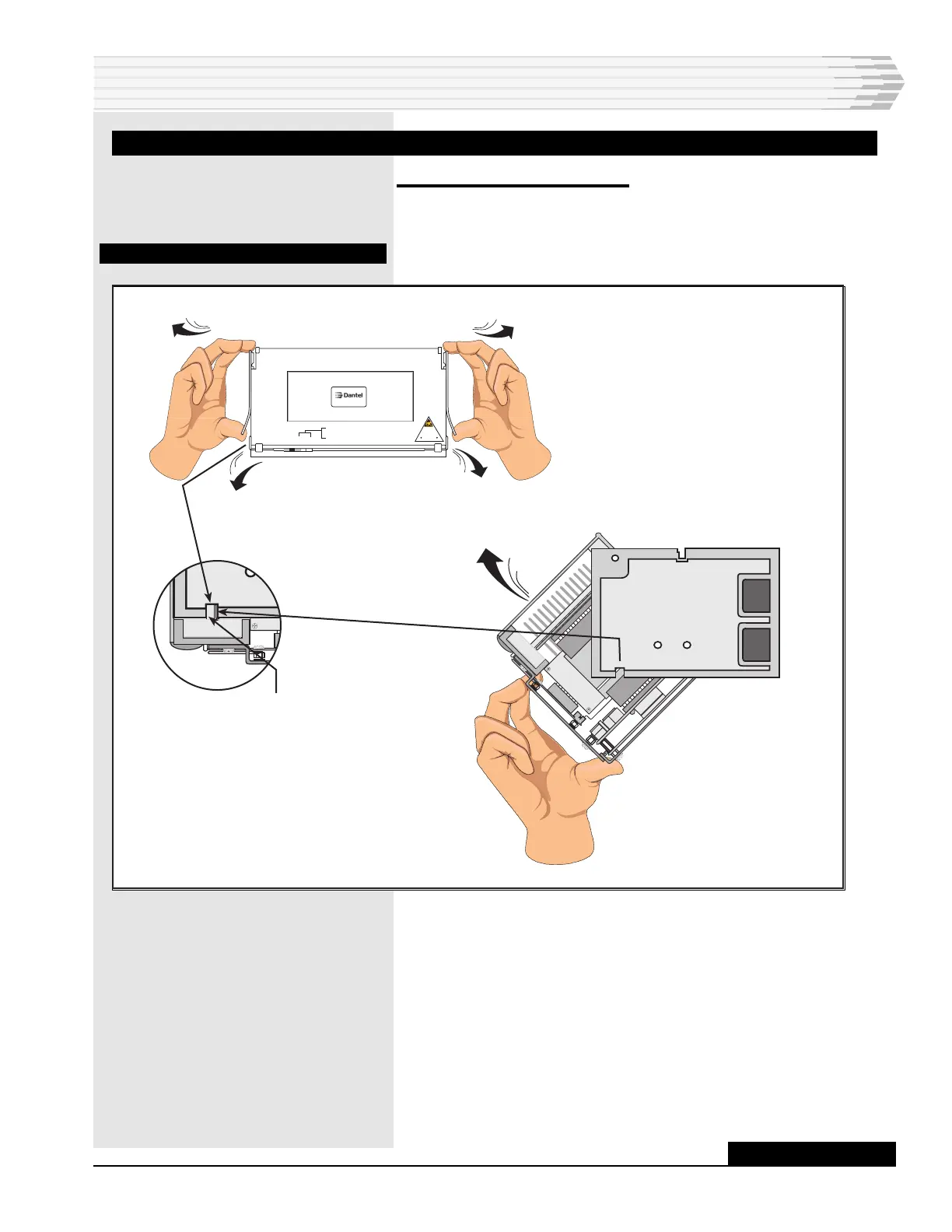 Dantel