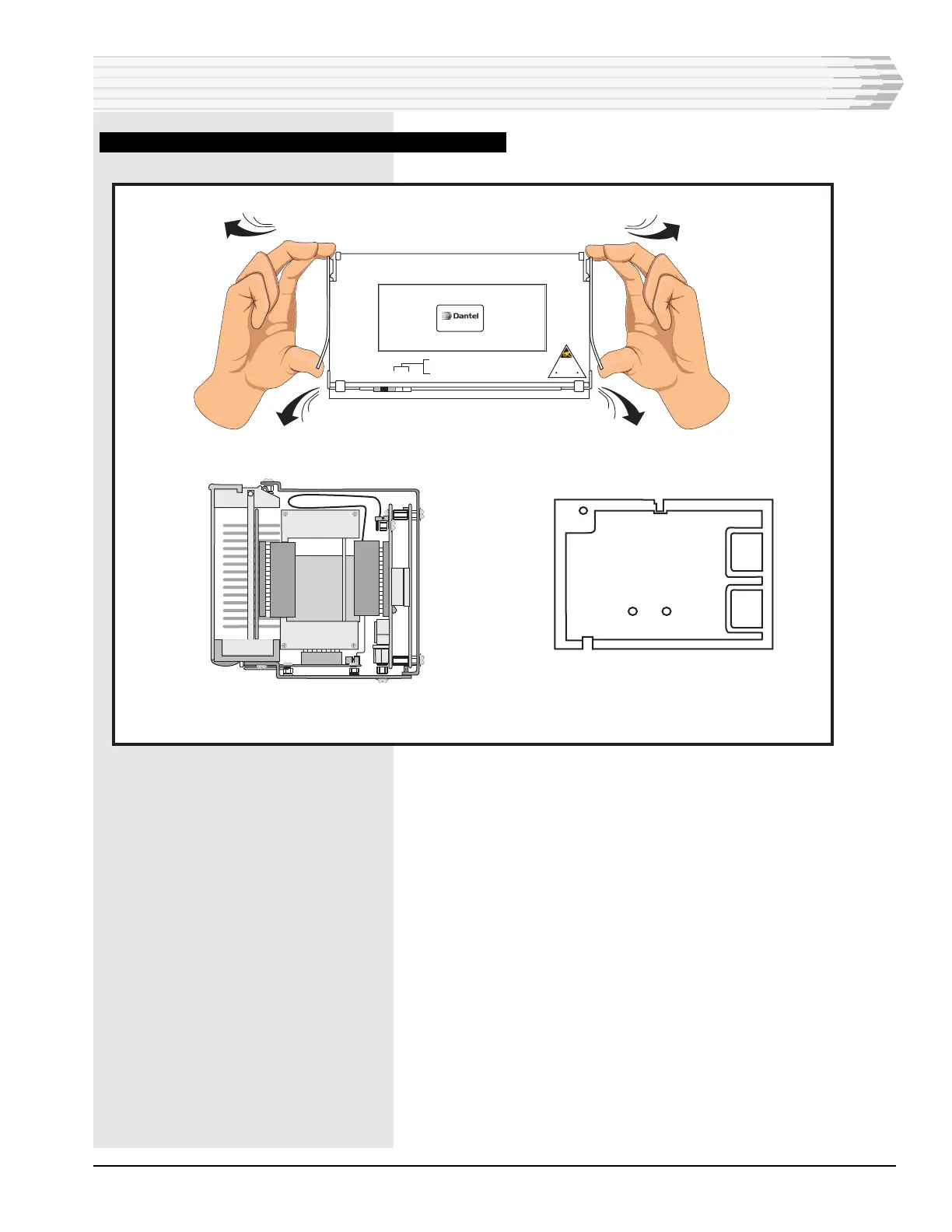 Dantel