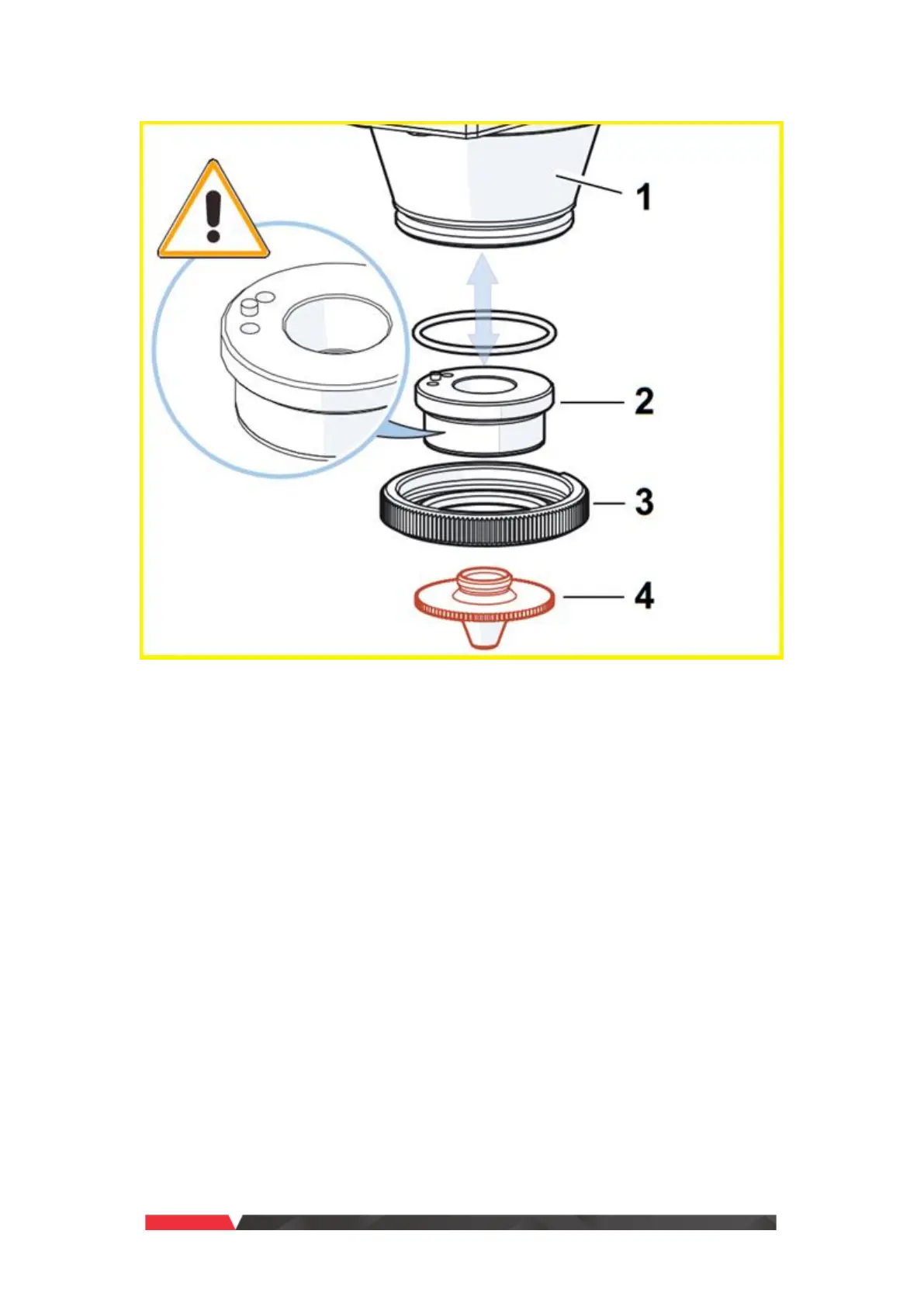 1
2
3
4